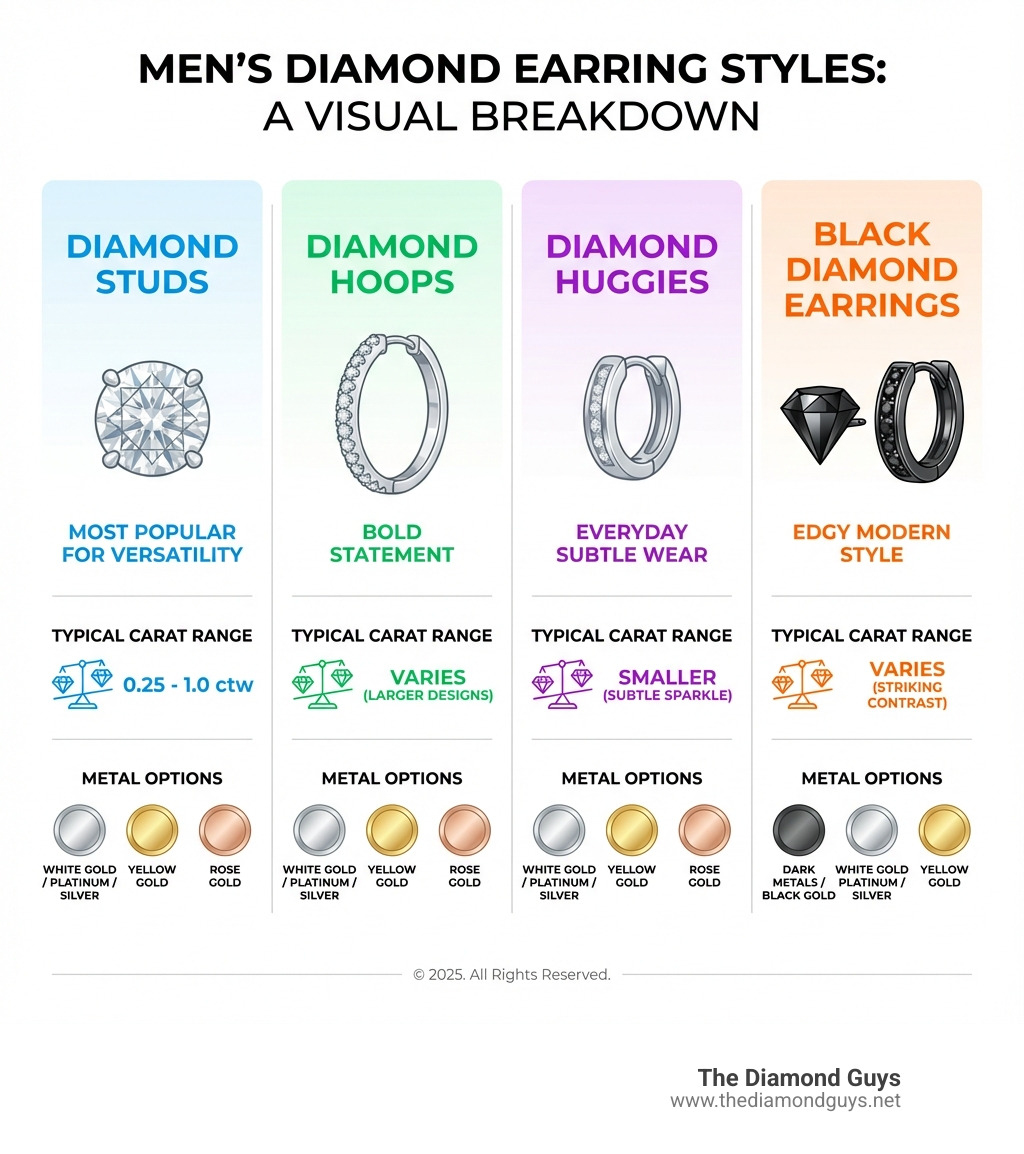 MEN'S DIAMOND EARRING STYLES:
A VISUAL BREAKDOWN

DIAMOND STUDS

MOST POPULAR FOR VERSATILITY

TYPICAL CARAT RANGE

0.25 - 1.0 ctw

METAL OPTIONS

WHITE GOLD / PLATINUM / SILVER

YELLOW GOLD

ROSE GOLD

DIAMOND HOOPS

BOLD STATEMENT

TYPICAL CARAT RANGE

VARIES (LARGER DESIGNS)

METAL OPTIONS

WHITE GOLD / PLATINUM / SILVER

YELLOW GOLD

ROSE GOLD

DIAMOND HUGGIES

EVERYDAY SUBTLE WEAR

TYPICAL CARAT RANGE

SMALLER (SUBTLE SPARKLE)

METAL OPTIONS

WHITE GOLD / PLATINUM / SILVER

YELLOW GOLD

ROSE GOLD

BLACK DIAMOND EARRINGS

EDGY MODERN STYLE

TYPICAL CARAT RANGE

VARIES (STRIKING CONTRAST)

METAL OPTIONS

DARK METALS / BLACK GOLD

WHITE GOLD PLATINUM / SILVER

YELLOW GOLD

© 2025. All Rights Reserved.

The Diamond Guys
www.thediamondguys.net