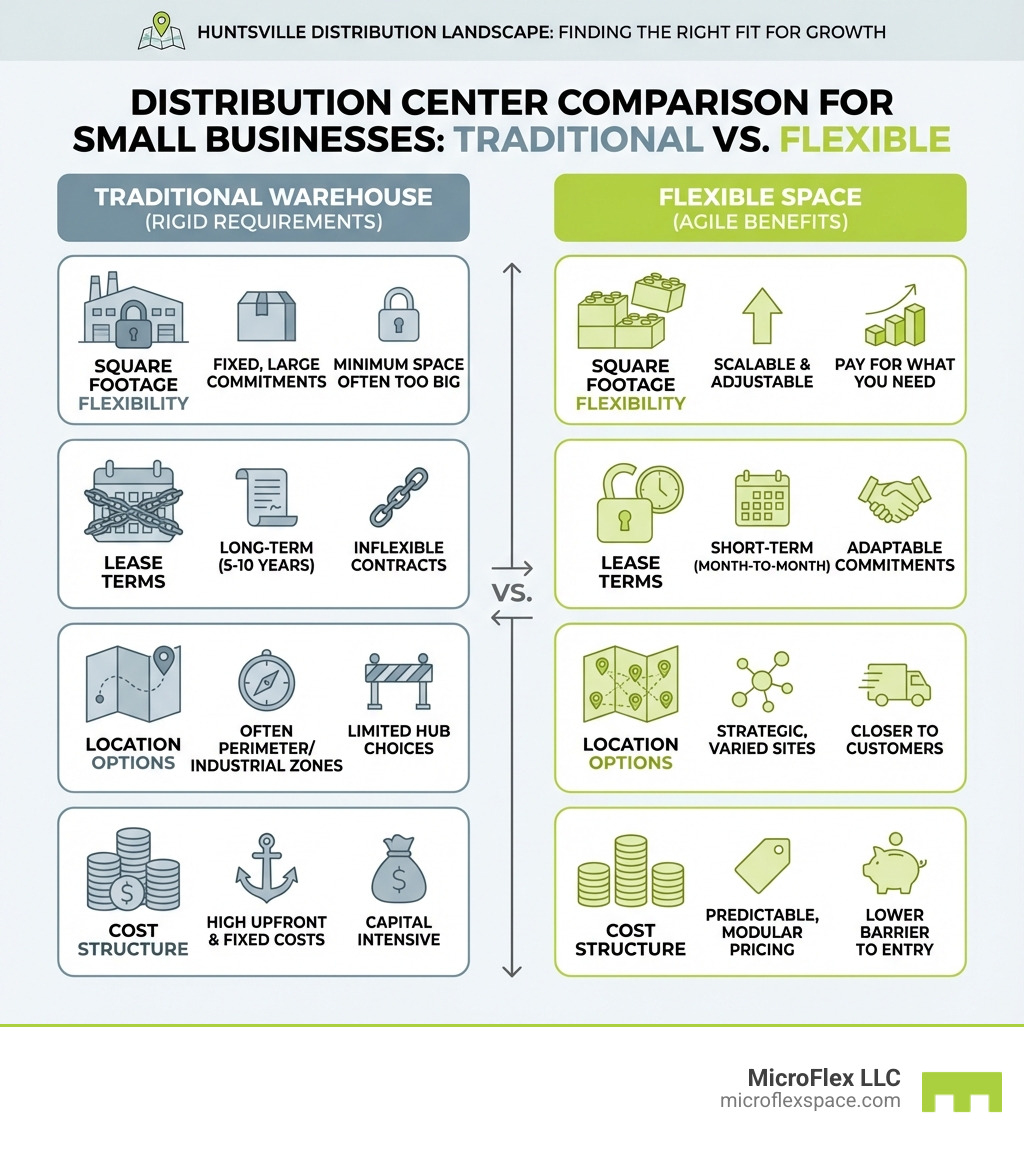 HUNTSVILLE DISTRIBUTION LANDSCAPE: FINDING THE RIGHT FIT FOR GROWTH

DISTRIBUTION CENTER COMPARISON FOR SMALL BUSINESSES: TRADITIONAL VS. FLEXIBLE

TRADITIONAL WAREHOUSE
(RIGID REQUIREMENTS)

SQUARE FOOTAGE FLEXIBILITY
FIXED, LARGE COMMITMENTS
MINIMUM SPACE OFTEN TOO BIG

LEASE TERMS
LONG-TERM (5-10 YEARS)
INFLEXIBLE CONTRACTS

LOCATION OPTIONS
OFTEN PERIMETER/ INDUSTRIAL ZONES
LIMITED HUB CHOICES

COST STRUCTURE
HIGH UPFRONT & FIXED COSTS
CAPITAL INTENSIVE

VS.

FLEXIBLE SPACE
(AGILE BENEFITS)

SQUARE FOOTAGE FLEXIBILITY
SCALABLE & ADJUSTABLE
PAY FOR WHAT YOU NEED

LEASE TERMS
SHORT-TERM (MONTH-TO-MONTH)
ADAPTABLE COMMITMENTS

LOCATION OPTIONS
STRATEGIC, VARIED SITES
CLOSER TO CUSTOMERS

COST STRUCTURE
PREDICTABLE, MODULAR PRICING
LOWER BARRIER TO ENTRY

MicroFlex LLC
microflexspace.com