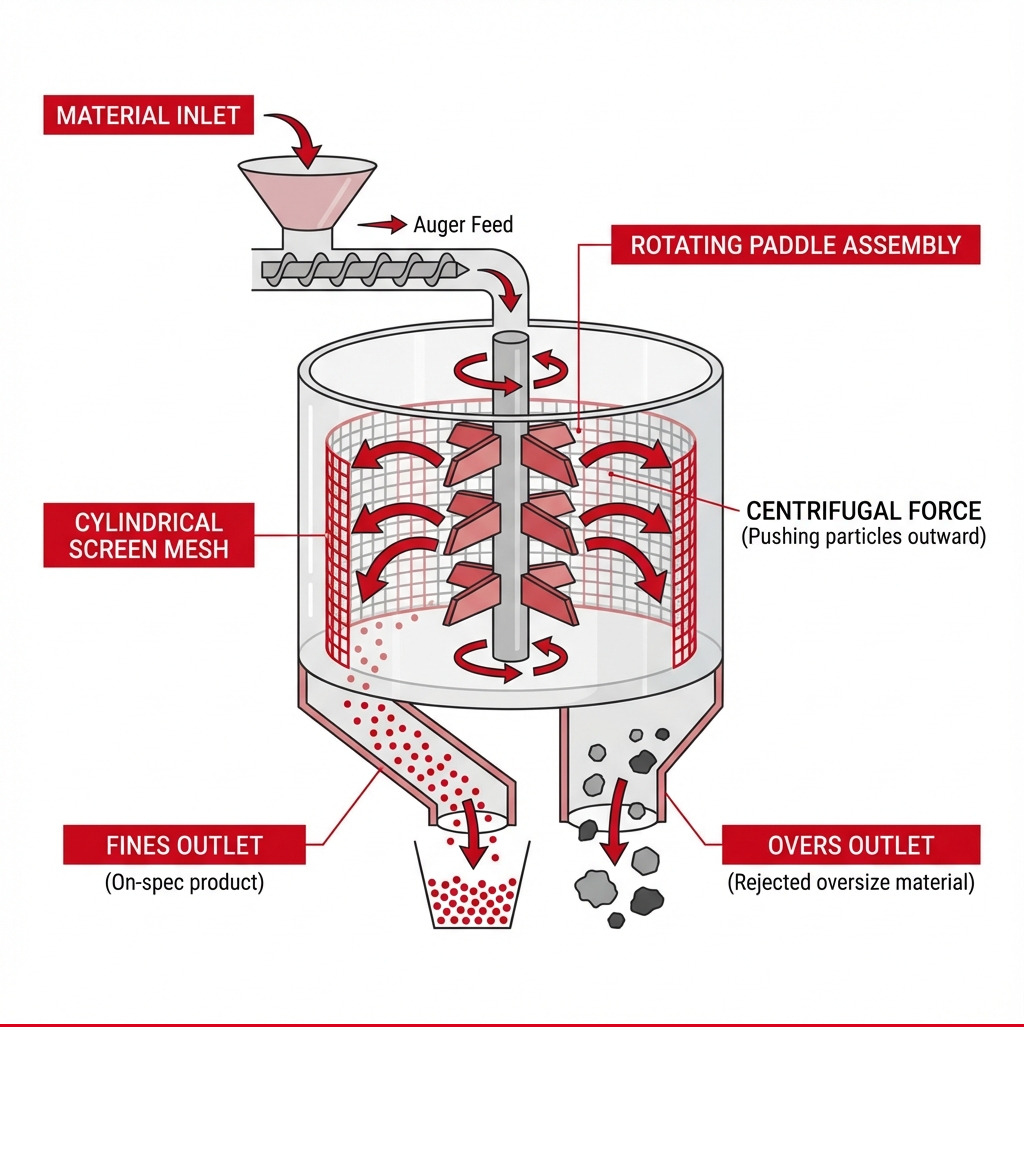 MATERIAL INLET

Auger Feed

ROTATING PADDLE ASSEMBLY

CYLINDRICAL SCREEN MESH

CENTRIFUGAL FORCE
(Pushing particles outward)

FINES OUTLET
(On-spec product)

OVERS OUTLET
(Rejected oversize material)