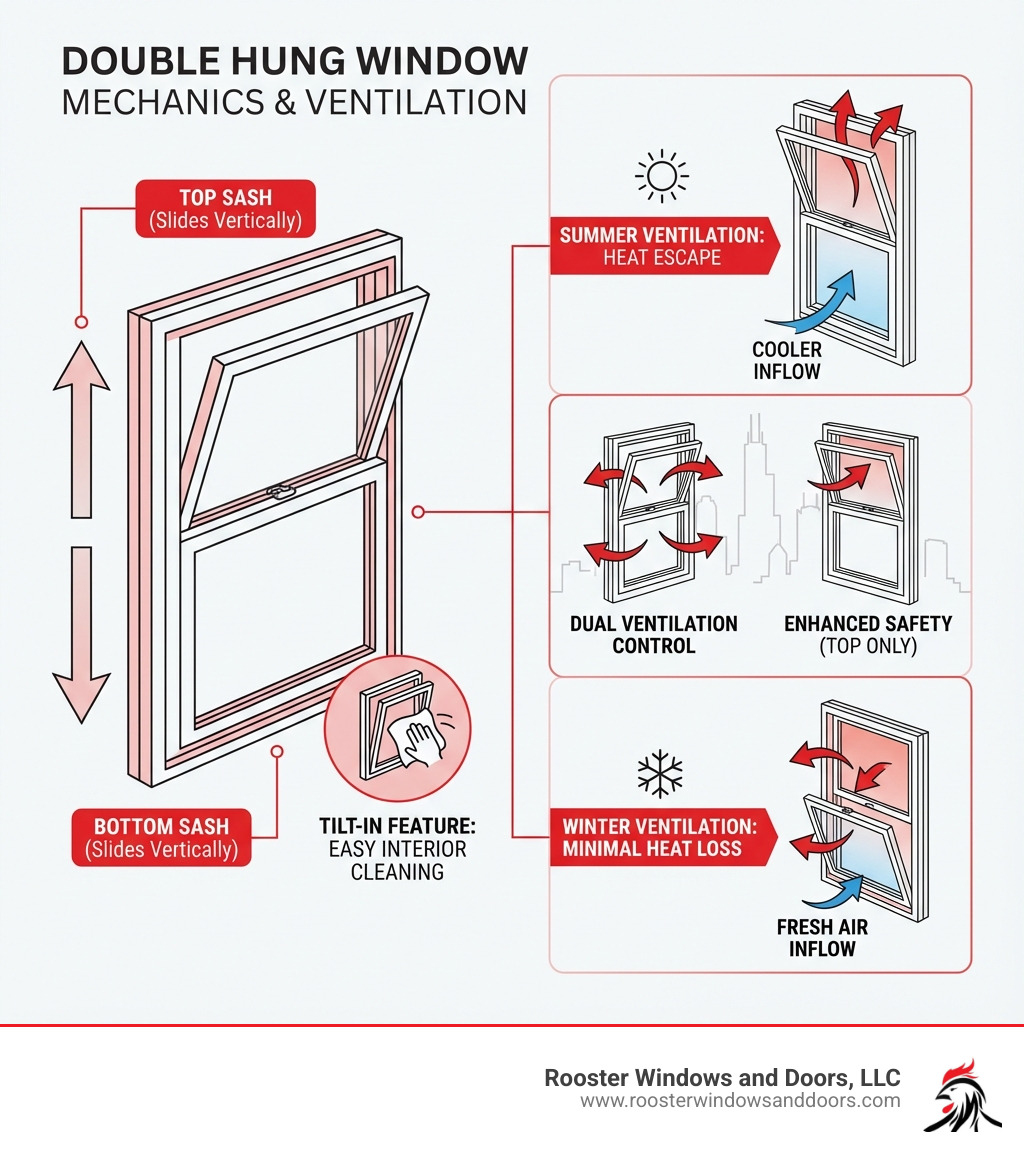 DOUBLE HUNG WINDOW
MECHANICS & VENTILATION

TOP SASH
(Slides Vertically)

BOTTOM SASH
(Slides Vertically)

TILT-IN FEATURE:
EASY INTERIOR CLEANING

SUMMER VENTILATION:
HEAT ESCAPE

COOLER INFLOW

DUAL VENTILATION CONTROL

ENHANCED SAFETY
(TOP ONLY)

WINTER VENTILATION:
MINIMAL HEAT LOSS

FRESH AIR INFLOW

Rooster Windows and Doors, LLC
www.roosterwindowsanddoors.com