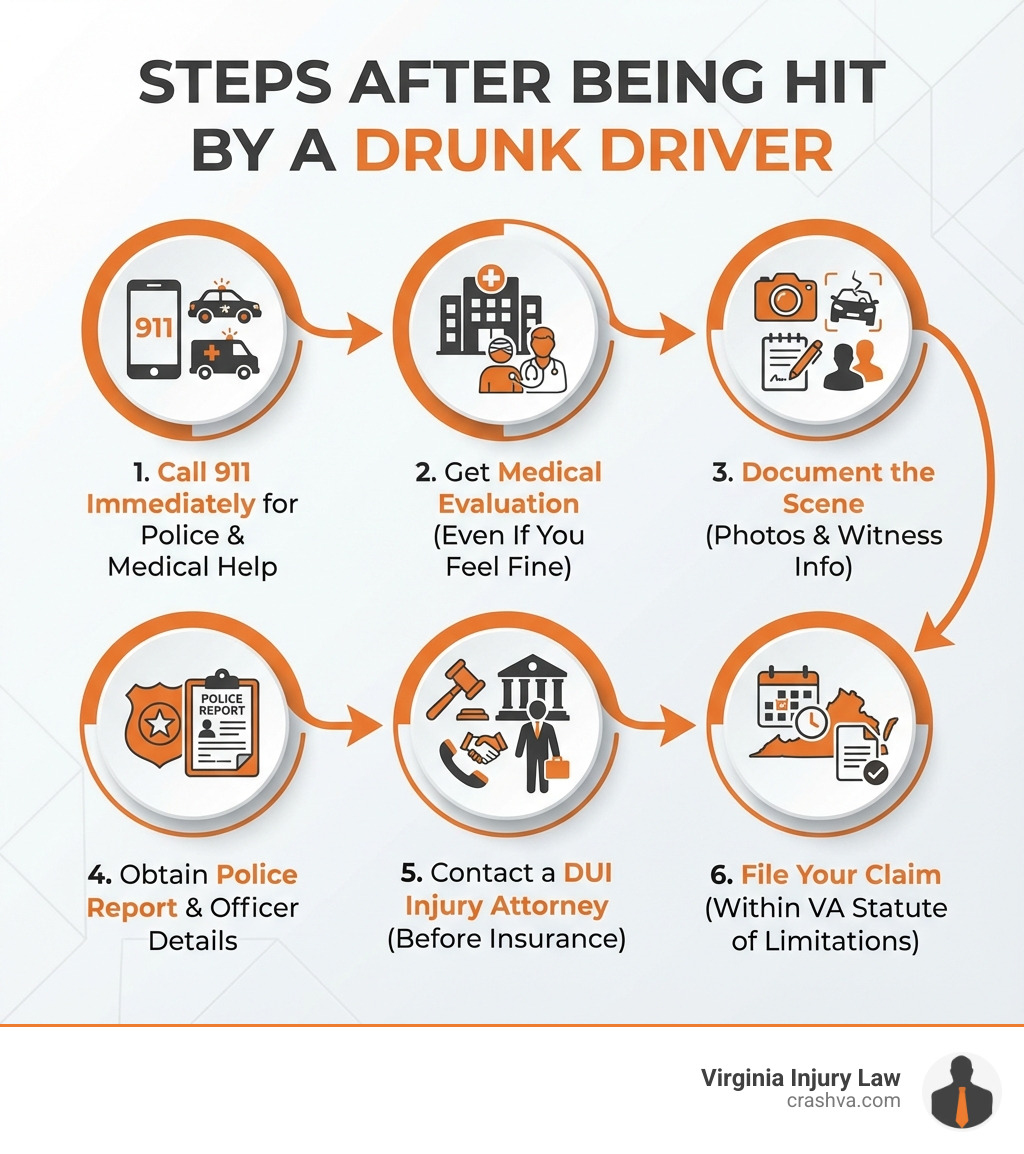 STEPS AFTER BEING HIT BY A DRUNK DRIVER

911

1. Call 911 Immediately for Police & Medical Help

2. Get Medical Evaluation (Even If You Feel Fine)

3. Document the Scene (Photos & Witness Info)

POLICE REPORT

4. Obtain Police Report & Officer Details

5. Contact a DUI Injury Attorney (Before Insurance)

6. File Your Claim (Within VA Statute of Limitations)

Virginia Injury Law
crashva.com