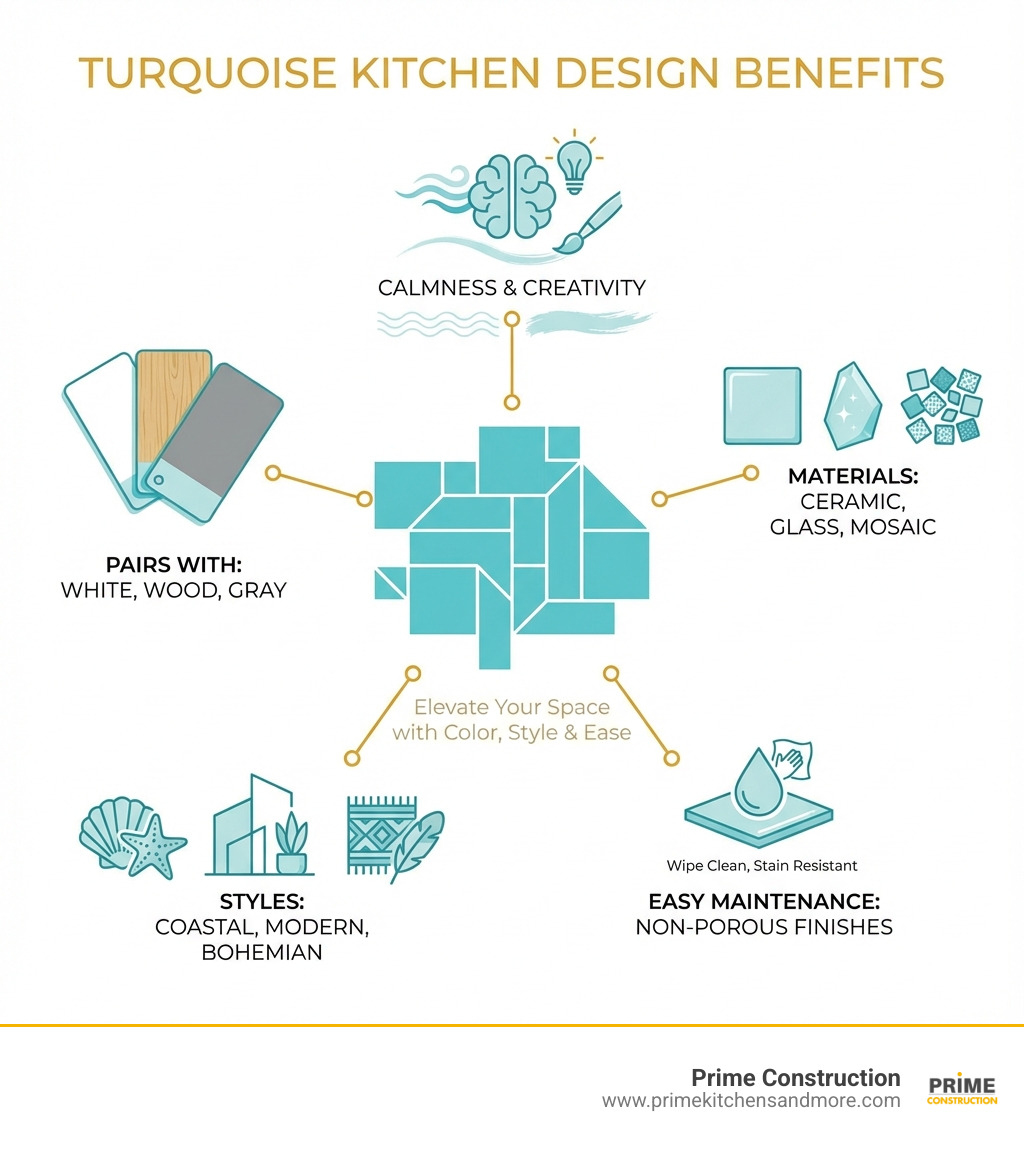 TURQUOISE KITCHEN DESIGN BENEFITS

CALMNESS & CREATIVITY

PAIRS WITH:
WHITE, WOOD, GRAY

MATERIALS:
CERAMIC, GLASS, MOSAIC

Elevate Your Space with Color, Style & Ease

STYLES:
COASTAL, MODERN, BOHEMIAN

Wipe Clean, Stain Resistant

EASY MAINTENANCE:
NON-POROUS FINISHES

Prime Construction
www.primekitchensandmore.com

PRIME
CONSTRUCTION