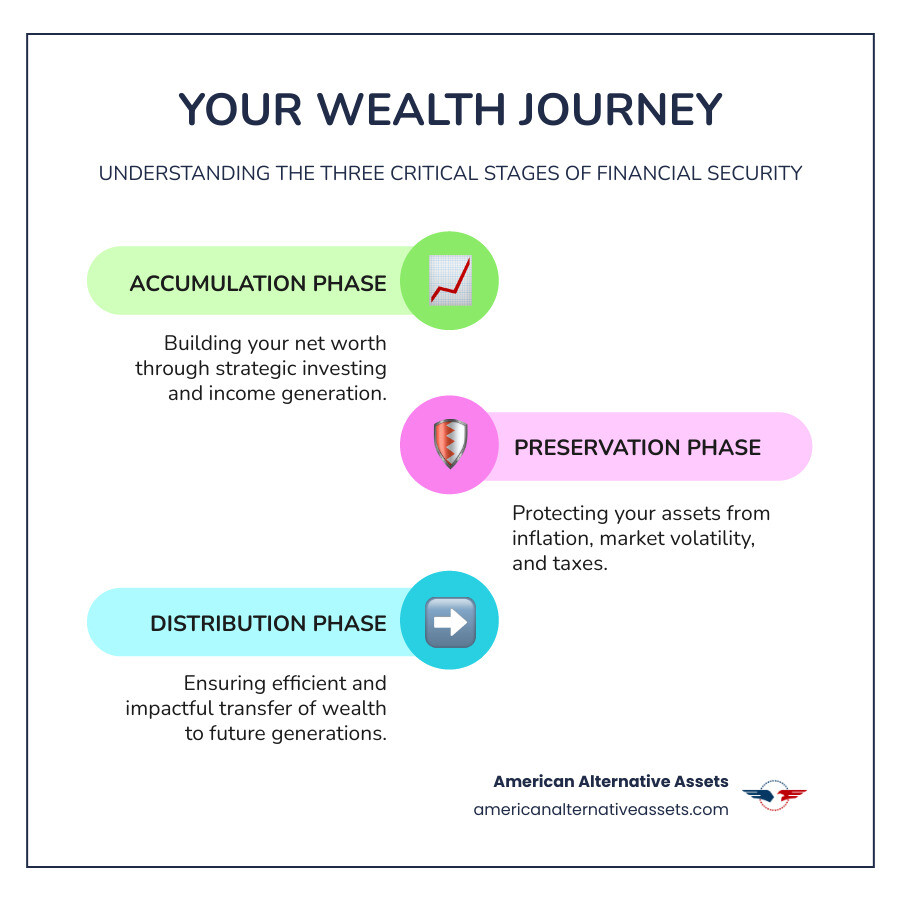 YOUR WEALTH JOURNEY

UNDERSTANDING THE THREE CRITICAL STAGES OF FINANCIAL SECURITY

ACCUMULATION PHASE

Building your net worth through strategic investing and income generation.

PRESERVATION PHASE

Protecting your assets from inflation, market volatility, and taxes.

DISTRIBUTION PHASE

Ensuring efficient and impactful transfer of wealth to future generations.

American Alternative Assets
americanalternativeassets.com