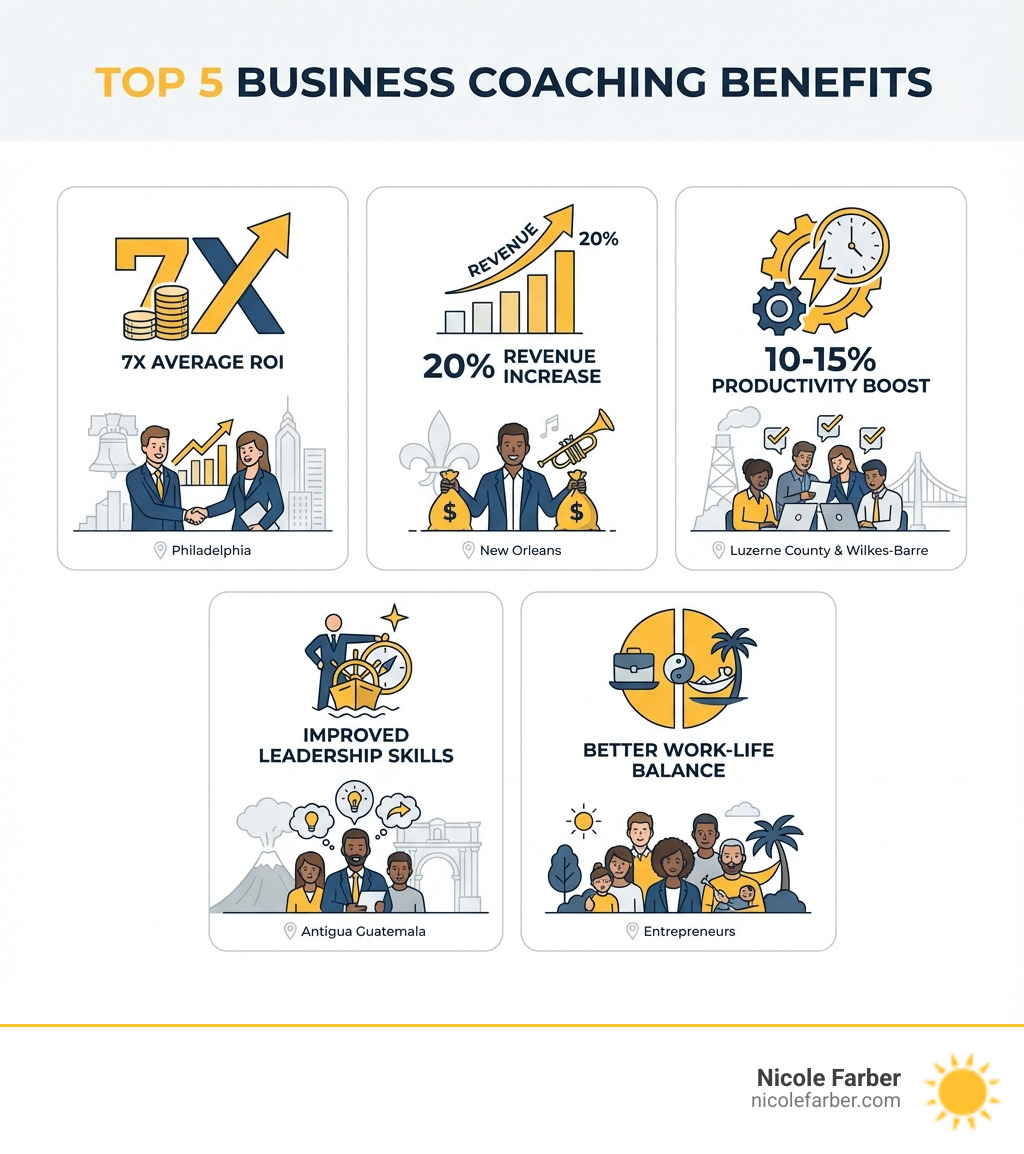 TOP 5 BUSINESS COACHING BENEFITS

7X

7X AVERAGE ROI

Philadelphia

REVENUE

20%

20% REVENUE INCREASE

$

$

New Orleans

10-15% PRODUCTIVITY BOOST

Luzerne County & Wilkes-Barre

IMPROVED LEADERSHIP SKILLS

Antigua Guatemala

BETTER WORK-LIFE BALANCE

Entrepreneurs

Nicole Farber
nicolefarber.com