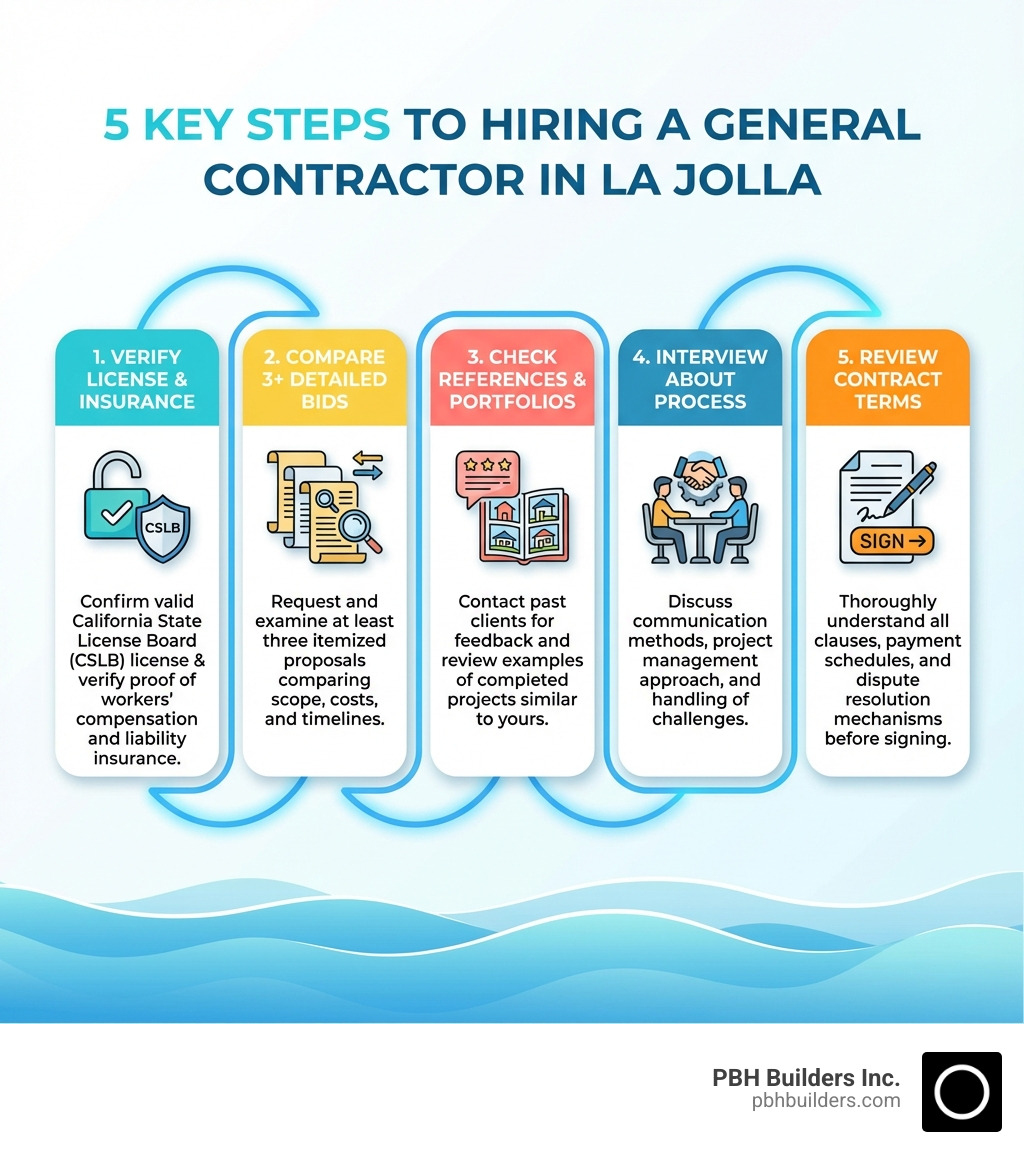 5 KEY STEPS TO HIRING A GENERAL CONTRACTOR IN LA JOLLA

1. VERIFY LICENSE & INSURANCE

CSLB

Confirm valid California State License Board (CSLB) license & verify proof of workers' compensation and liability insurance.

2. COMPARE 3+ DETAILED BIDS

Request and examine at least three itemized proposals comparing scope, costs, and timelines.

3. CHECK REFERENCES & PORTFOLIOS

Contact past clients for feedback and review examples of completed projects similar to yours.

4. INTERVIEW ABOUT PROCESS

Discuss communication methods, project management approach, and handling of challenges.

5. REVIEW CONTRACT TERMS

SIGN →

Thoroughly understand all clauses, payment schedules, and dispute resolution mechanisms before signing.

PBH Builders Inc.
pbhbuilders.com