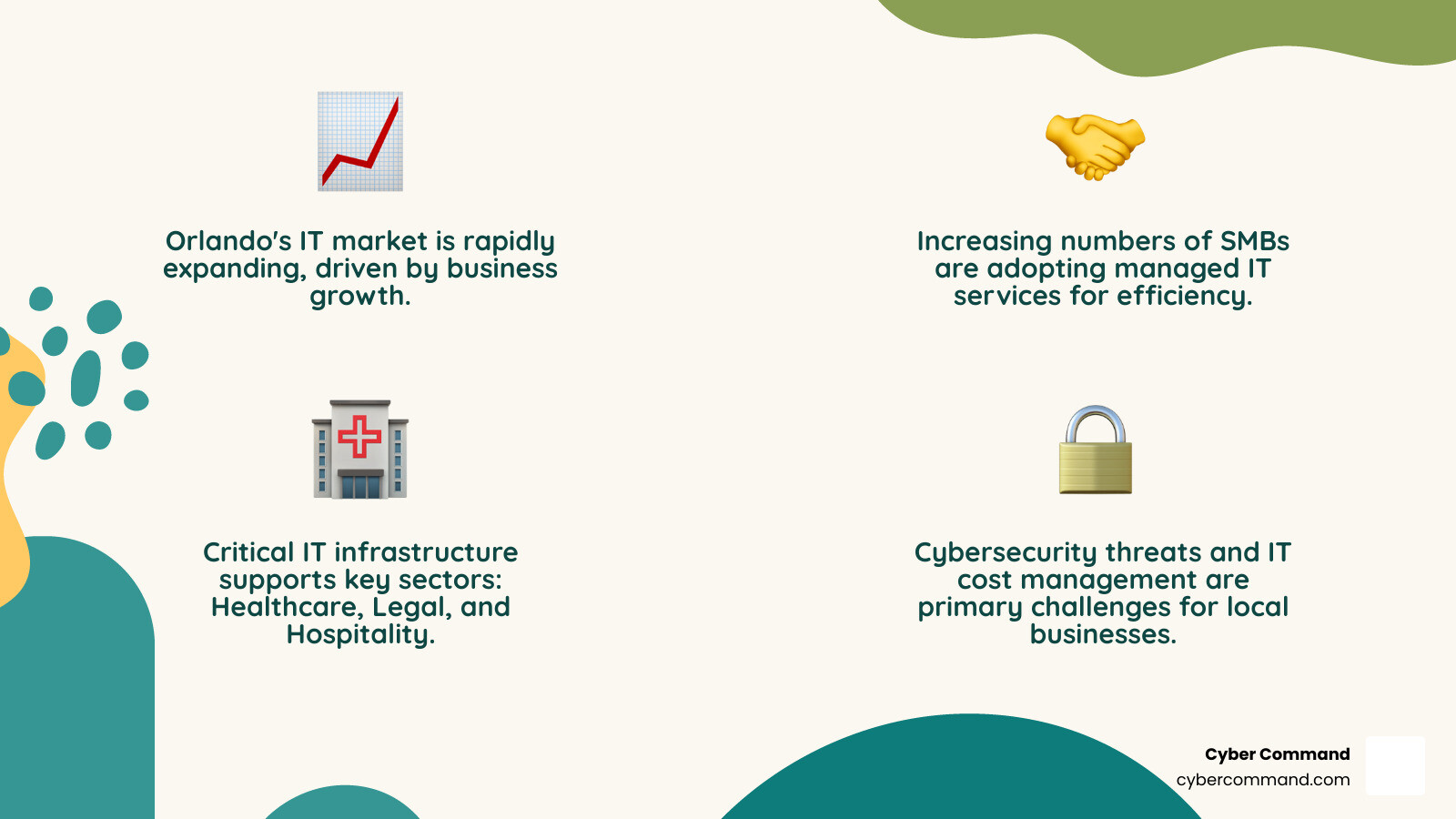 Orlando's IT market is rapidly expanding, driven by business growth.

Increasing numbers of SMBs are adopting managed IT services for efficiency.

Critical IT infrastructure supports key sectors: Healthcare, Legal, and Hospitality.

Cybersecurity threats and IT cost management are primary challenges for local businesses.

Cyber Command
cybercommand.com