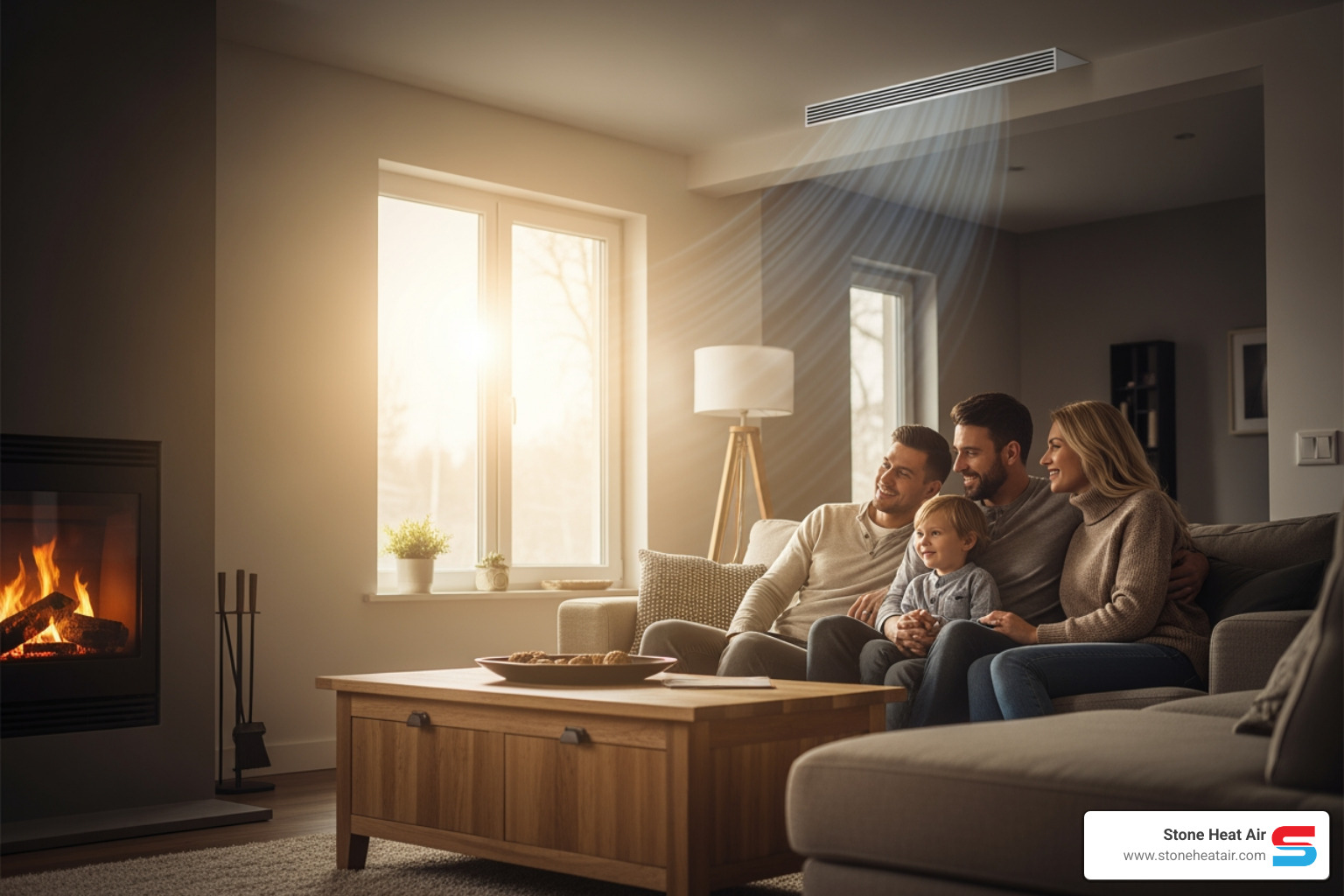 Stone Heat Air
www.stoneheatair.com