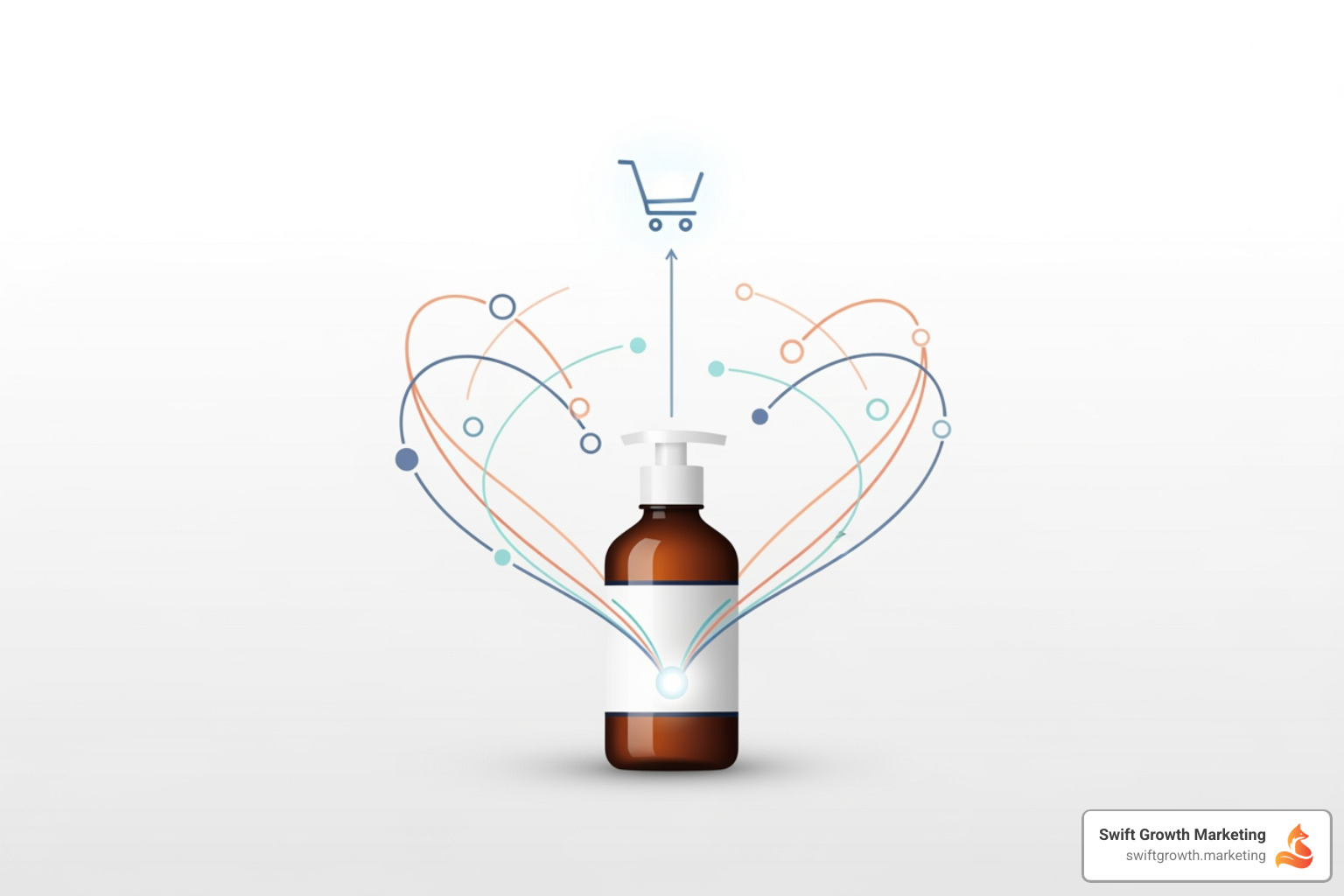 Swift Growth Marketing
swiftgrowth.marketing