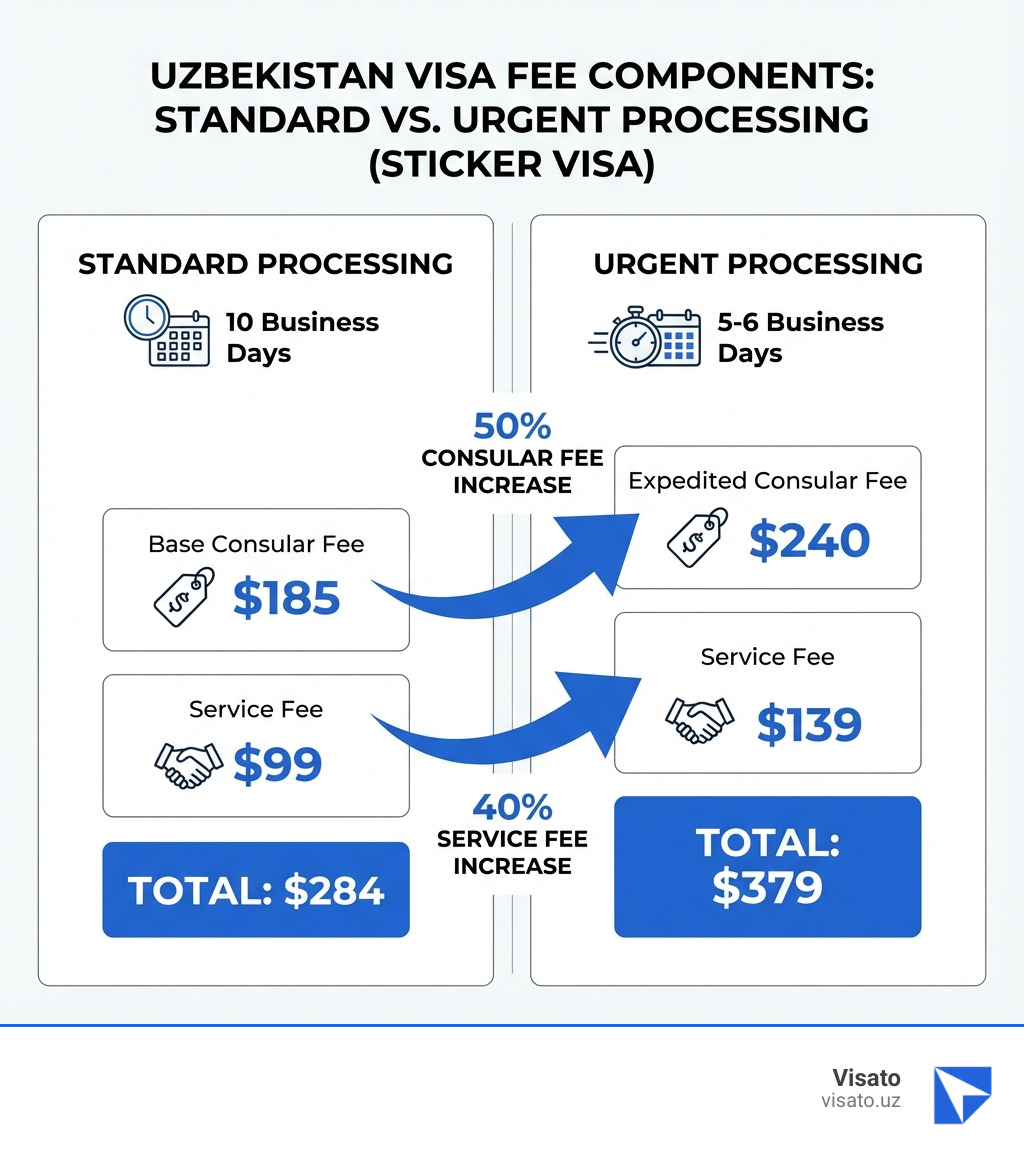 UZBEKISTAN VISA FEE COMPONENTS: STANDARD VS. URGENT PROCESSING (STICKER VISA)

STANDARD PROCESSING

10 Business Days

Base Consular Fee

$185

Service Fee

$99

TOTAL: $284

50%
CONSULAR FEE INCREASE

40%
SERVICE FEE INCREASE

URGENT PROCESSING

5-6 Business Days

Expedited Consular Fee

$240

Service Fee

$139

TOTAL: $379

Visato
visato.uz