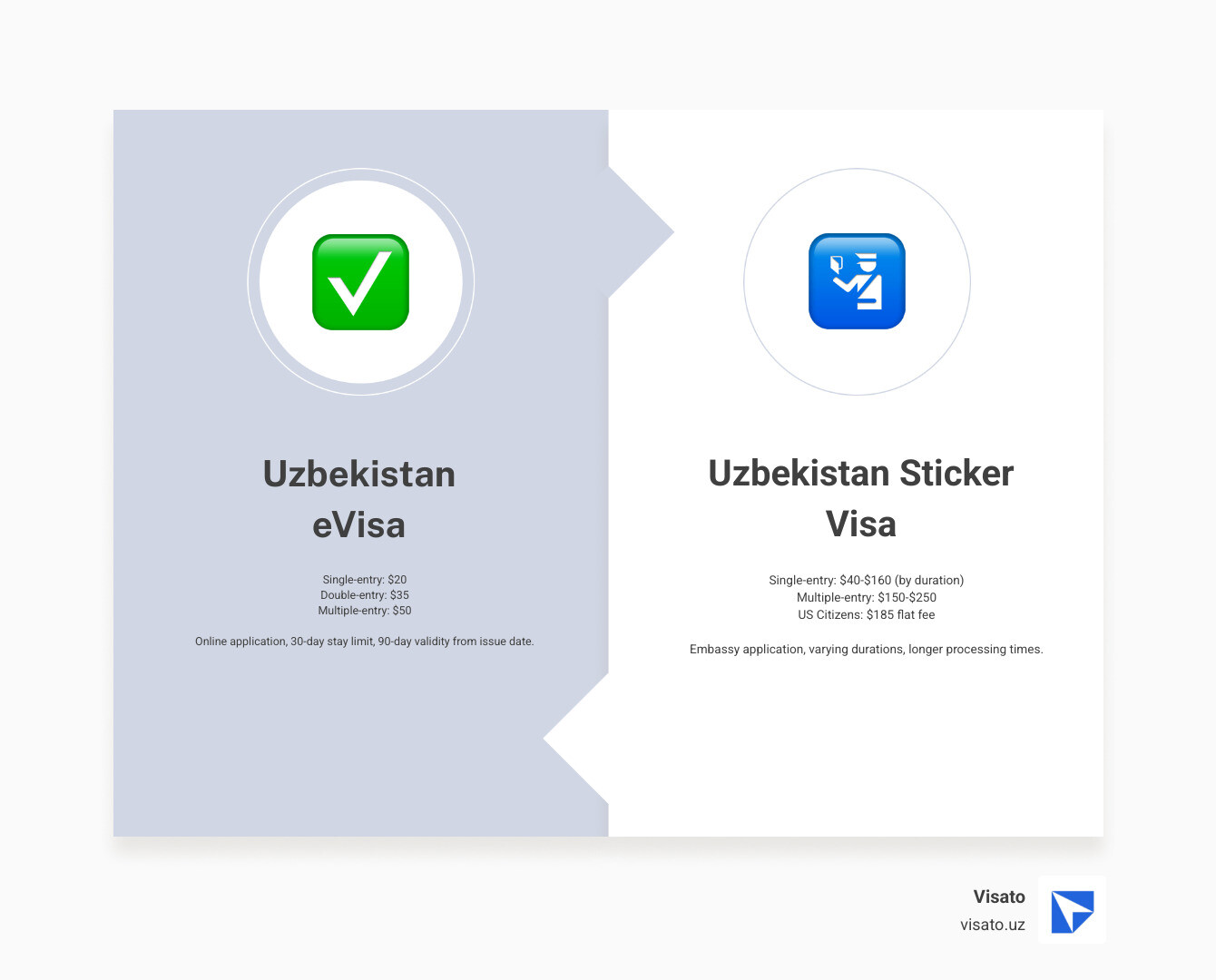 Uzbekistan eVisa

Single-entry: \$20
Double-entry: \$35
Multiple-entry: \$50

Online application, 30-day stay limit, 90-day validity from issue date.

Uzbekistan Sticker Visa

Single-entry: \$40-\$160 (by duration)
Multiple-entry: \$150-\$250
US Citizens: \$185 flat fee

Embassy application, varying durations, longer processing times.

Visato
visato.uz