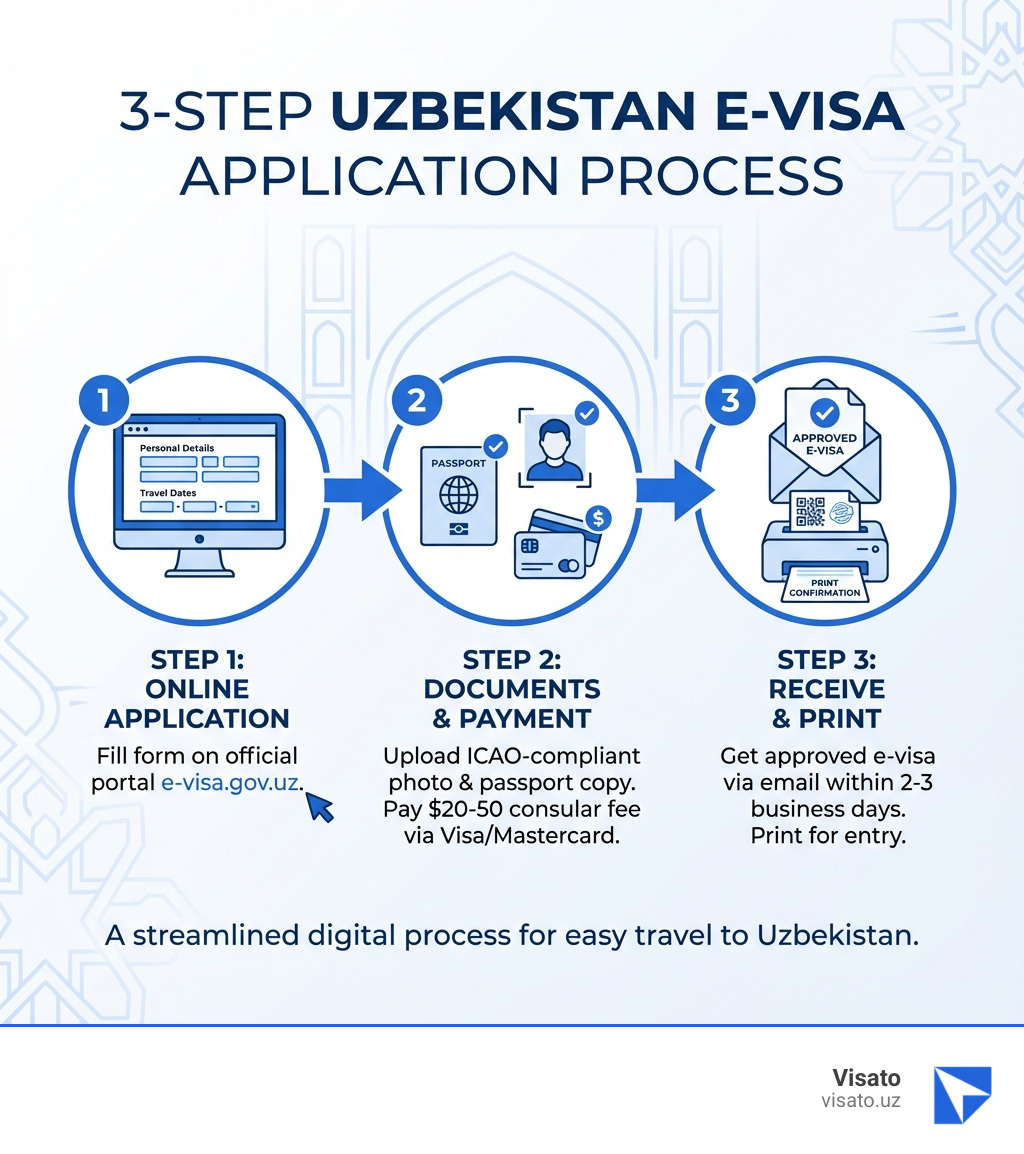 3-STEP UZBEKISTAN E-VISA APPLICATION PROCESS

1

Personal Details

Travel Dates

2

PASSPORT

$

3

APPROVED E-VISA

PRINT CONFIRMATION

STEP 1: ONLINE APPLICATION

Fill form on official portal e-visa.gov.uz.

STEP 2: DOCUMENTS & PAYMENT

Upload ICAO-compliant photo & passport copy. Pay \$20-50 consular fee via Visa/Mastercard.

STEP 3: RECEIVE & PRINT

Get approved e-visa via email within 2-3 business days. Print for entry.

A streamlined digital process for easy travel to Uzbekistan.

Visato
visato.uz