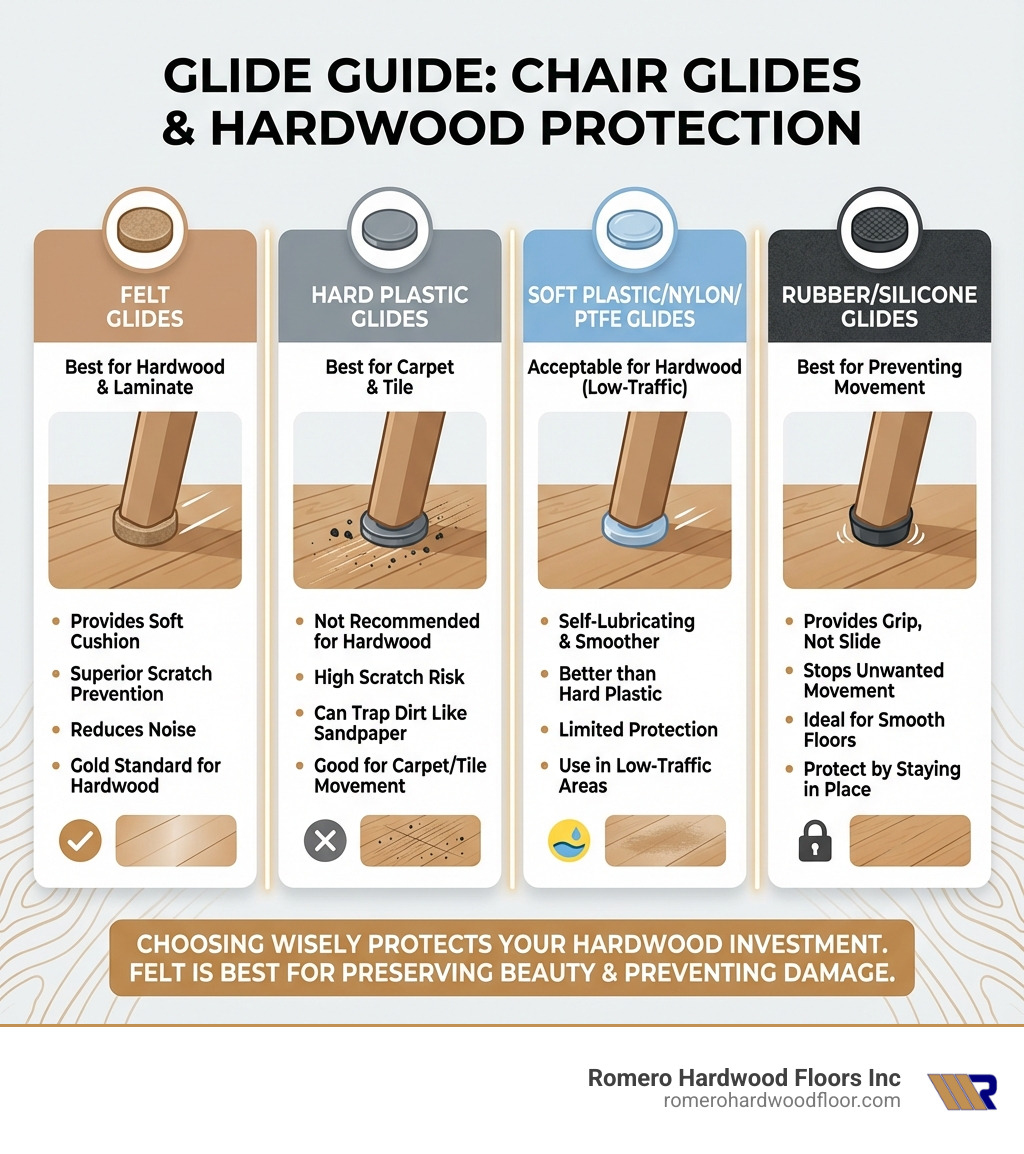 GLIDE GUIDE: CHAIR GLIDES & HARDWOOD PROTECTION

FELT GLIDES

Best for Hardwood & Laminate

- Provides Soft Cushion
- Superior Scratch Prevention
- Reduces Noise
- Gold Standard for Hardwood

HARD PLASTIC GLIDES

Best for Carpet & Tile

- Not Recommended for Hardwood
- High Scratch Risk
- Can Trap Dirt Like Sandpaper
- Good for Carpet/Tile Movement

SOFT PLASTIC/NYLON/ PTFE GLIDES

Acceptable for Hardwood (Low-Traffic)

- Self-Lubricating & Smoother
- Better than Hard Plastic
- Limited Protection
- Use in Low-Traffic Areas

RUBBER/SILICONE GLIDES

Best for Preventing Movement

- Provides Grip, Not Slide
- Stops Unwanted Movement
- Ideal for Smooth Floors
- Protect by Staying in Place

CHOOSING WISELY PROTECTS YOUR HARDWOOD INVESTMENT. FELT IS BEST FOR PRESERVING BEAUTY & PREVENTING DAMAGE.

Romero Hardwood Floors Inc
romerohardwoodfloor.com