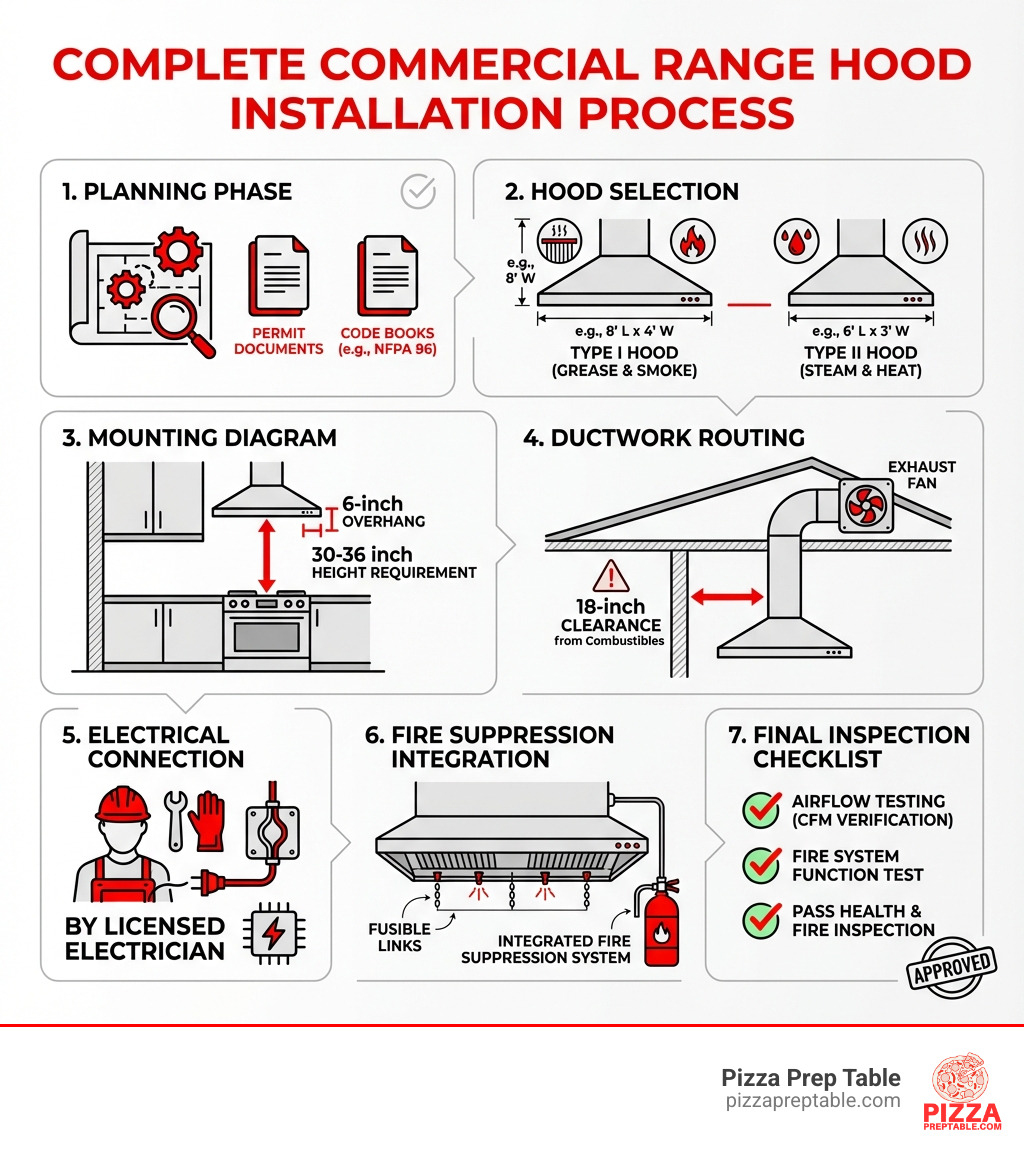 COMPLETE COMMERCIAL RANGE HOOD INSTALLATION PROCESS

1. PLANNING PHASE

PERMIT DOCUMENTS

CODE BOOKS (e.g., NFPA 96)

2. HOOD SELECTION

e.g., 8' W

e.g., 8' L x 4' W

TYPE I HOOD (GREASE & SMOKE)

e.g., 6' L x 3' W

TYPE II HOOD (STEAM & HEAT)

3. MOUNTING DIAGRAM

6-inch OVERHANG

30-36 inch HEIGHT REQUIREMENT

4. DUCTWORK ROUTING

EXHAUST FAN

18-inch CLEARANCE from Combustibles

5. ELECTRICAL CONNECTION

BY LICENSED ELECTRICIAN

6. FIRE SUPPRESSION INTEGRATION

FUSIBLE LINKS

INTEGRATED FIRE SUPPRESSION SYSTEM

7. FINAL INSPECTION CHECKLIST

AIRFLOW TESTING (CFM VERIFICATION)

FIRE SYSTEM FUNCTION TEST

PASS HEALTH & FIRE INSPECTION

APPROVED

Pizza Prep Table
pizzapreptable.com

PIZZA
PREPTABLE.COM