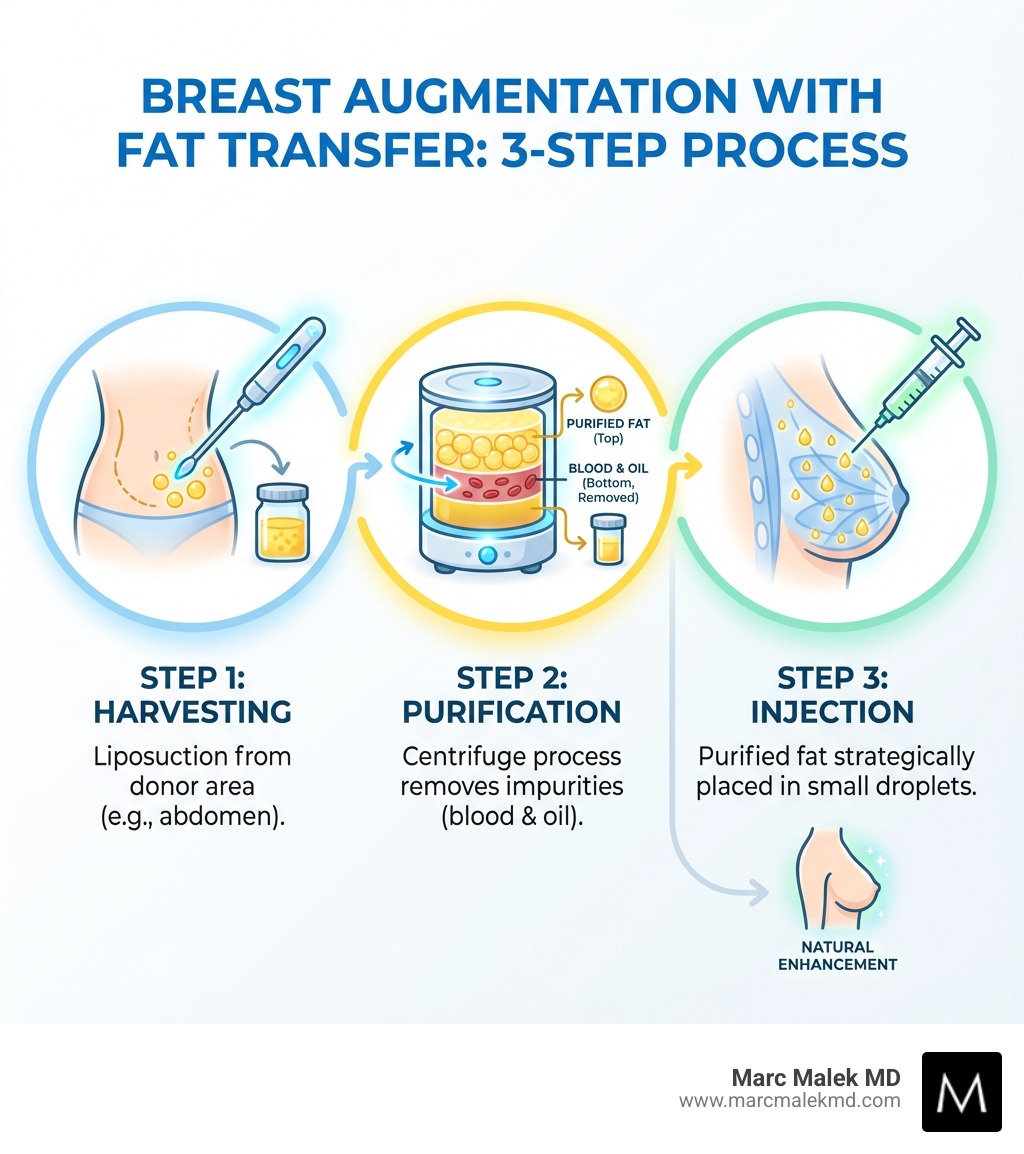 BREAST AUGMENTATION WITH FAT TRANSFER: 3-STEP PROCESS

PURIFIED FAT (Top)

BLOOD & OIL (Bottom, Removed)

STEP 1: HARVESTING

Liposuction from donor area (e.g., abdomen).

STEP 2: PURIFICATION

Centrifuge process removes impurities (blood & oil).

STEP 3: INJECTION

Purified fat strategically placed in small droplets.

NATURAL ENHANCEMENT

Marc Malek MD
www.marcmalekmd.com

M