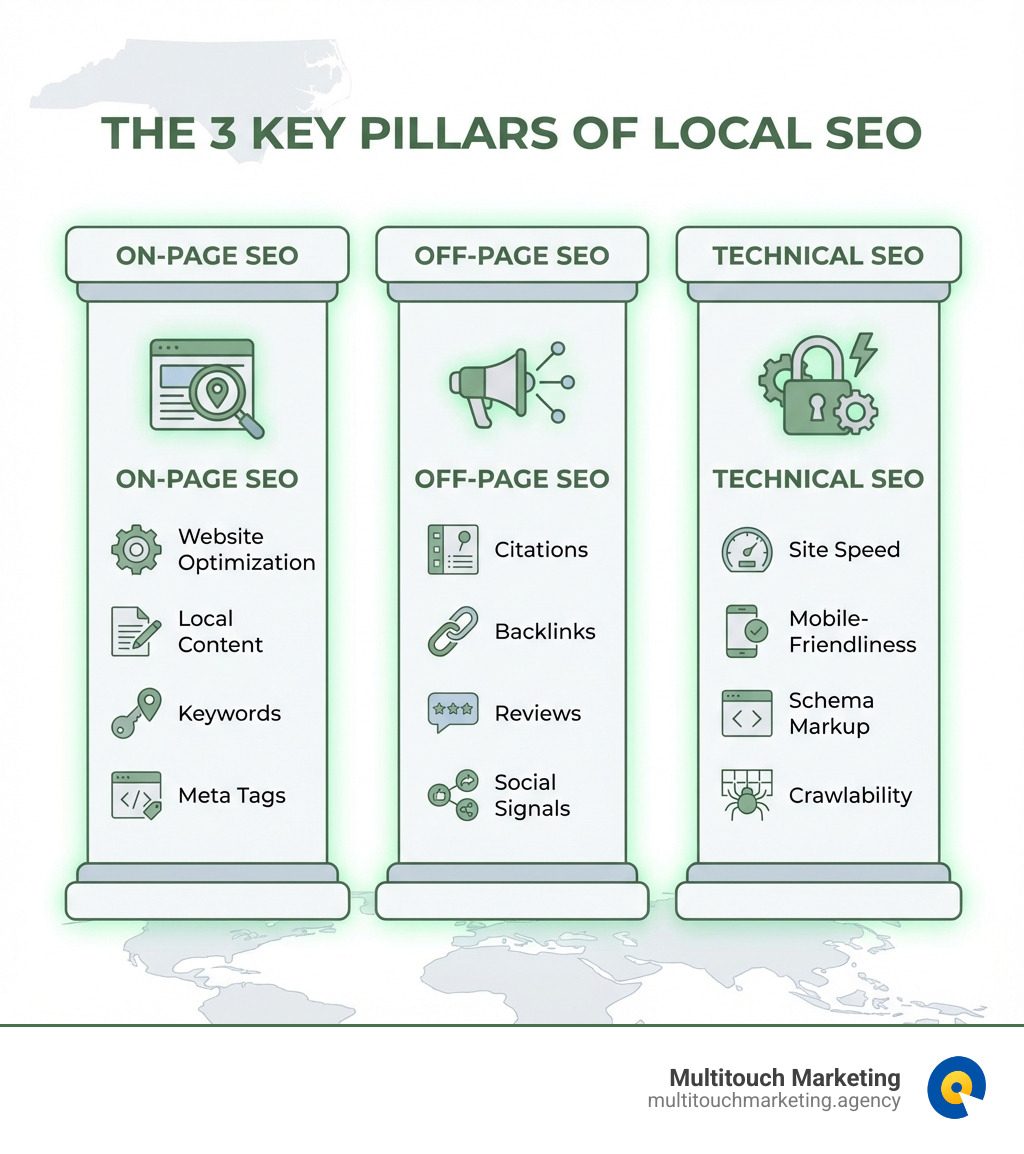 THE 3 KEY PILLARS OF LOCAL SEO

ON-PAGE SEO

ON-PAGE SEO

Website Optimization

Local Content

Keywords

Meta Tags

OFF-PAGE SEO

OFF-PAGE SEO

Citations

Backlinks

Reviews

Social Signals

TECHNICAL SEO

TECHNICAL SEO

Site Speed

Mobile-Friendliness

Schema Markup

Crawlability

Multitouch Marketing
multitouchmarketing.agency