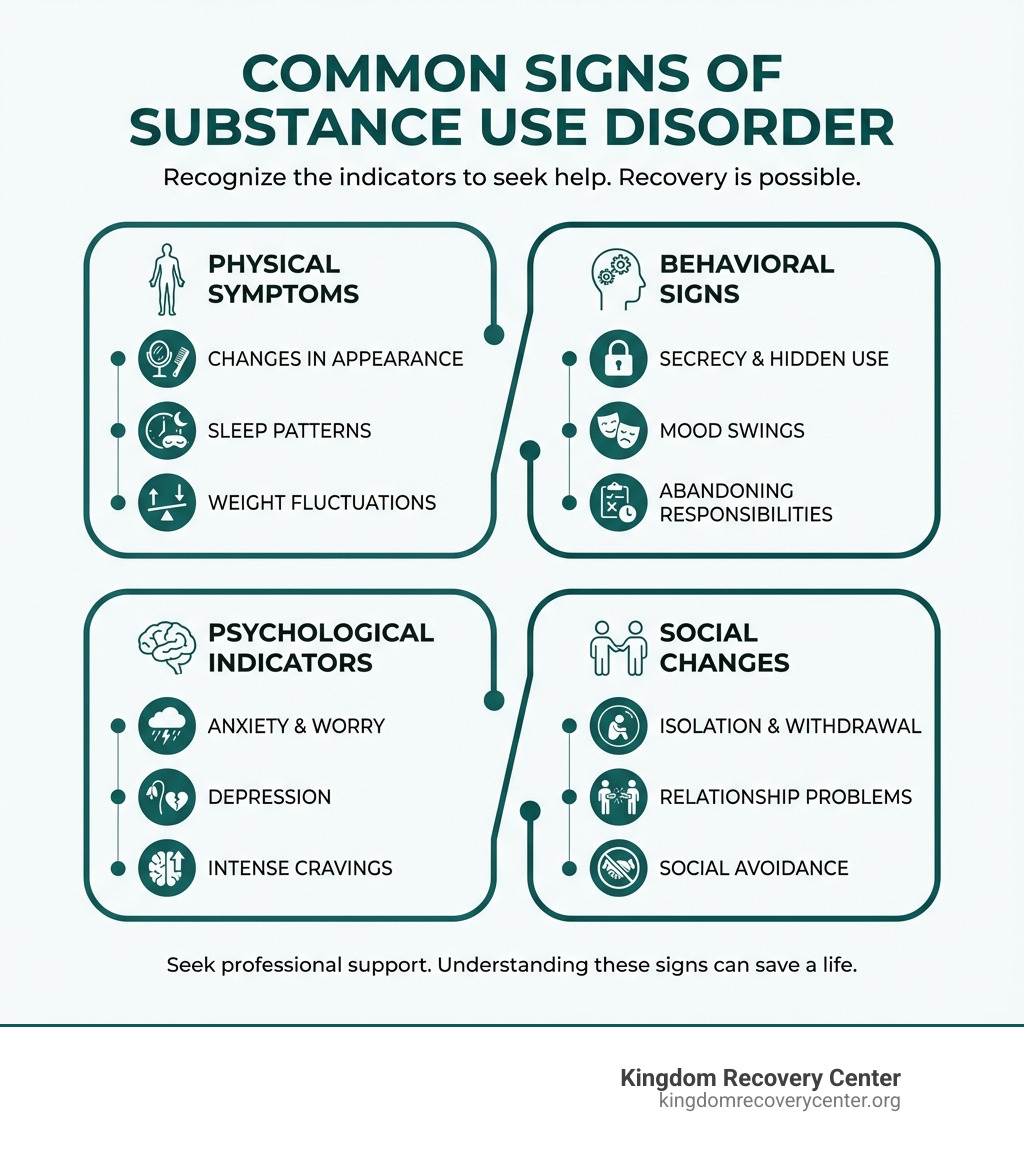 COMMON SIGNS OF SUBSTANCE USE DISORDER

Recognize the indicators to seek help. Recovery is possible.

PHYSICAL SYMPTOMS

CHANGES IN APPEARANCE

SLEEP PATTERNS

WEIGHT FLUCTUATIONS

BEHAVIORAL SIGNS

SECRECY & HIDDEN USE

MOOD SWINGS

ABANDONING RESPONSIBILITIES

PSYCHOLOGICAL INDICATORS

ANXIETY & WORRY

DEPRESSION

INTENSE CRAVINGS

SOCIAL CHANGES

ISOLATION & WITHDRAWAL

RELATIONSHIP PROBLEMS

SOCIAL AVOIDANCE

Seek professional support. Understanding these signs can save a life.

Kingdom Recovery Center
kingdomrecoverycenter.org