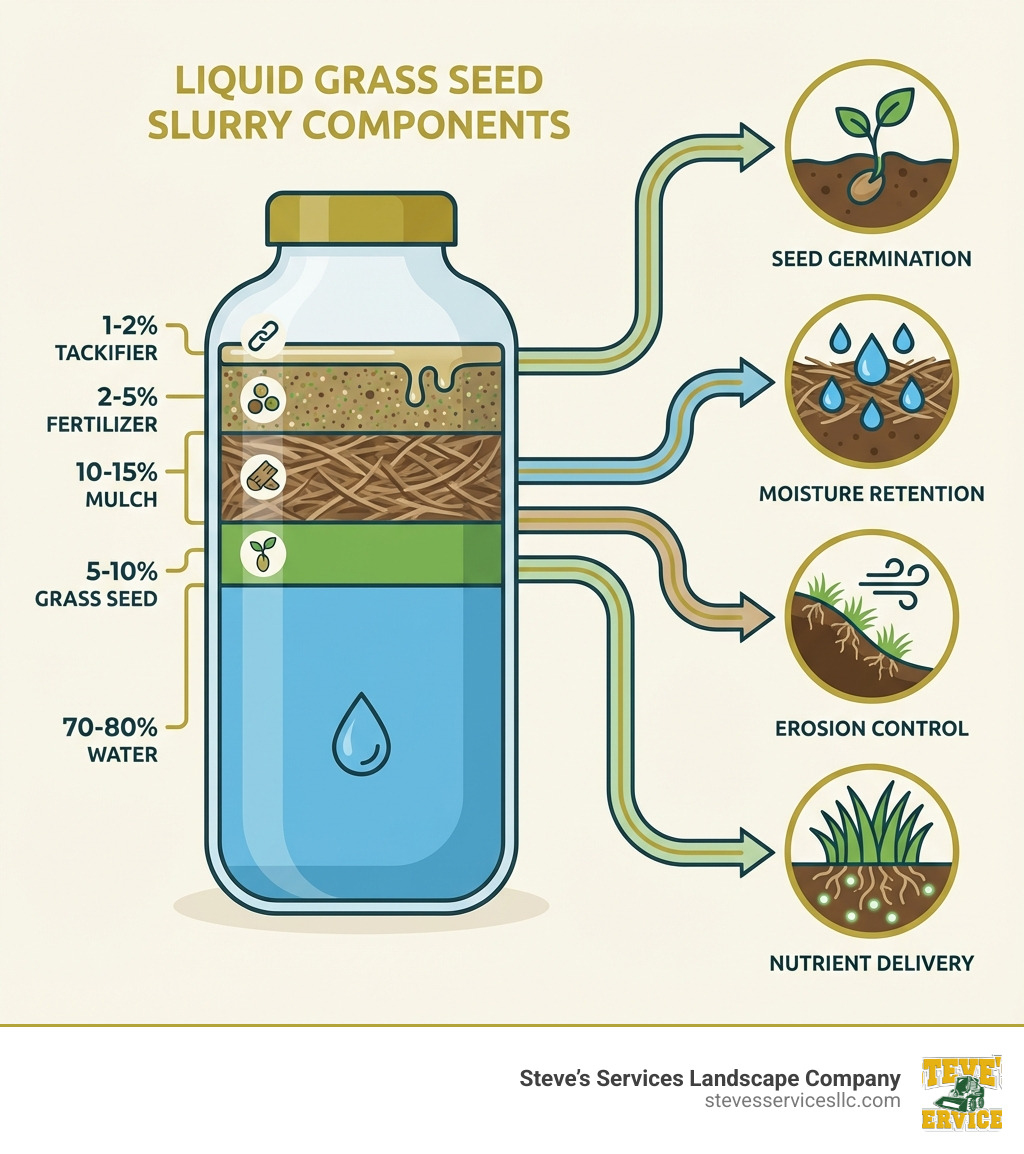 LIQUID GRASS SEED SLURRY COMPONENTS

1-2% TACKIFIER

2-5% FERTILIZER

10-15% MULCH

5-10% GRASS SEED

70-80% WATER

SEED GERMINATION

MOISTURE RETENTION

EROSION CONTROL

NUTRIENT DELIVERY

Steve's Services Landscape Company
stevesservicesllc.com

TEVE' ERVICE