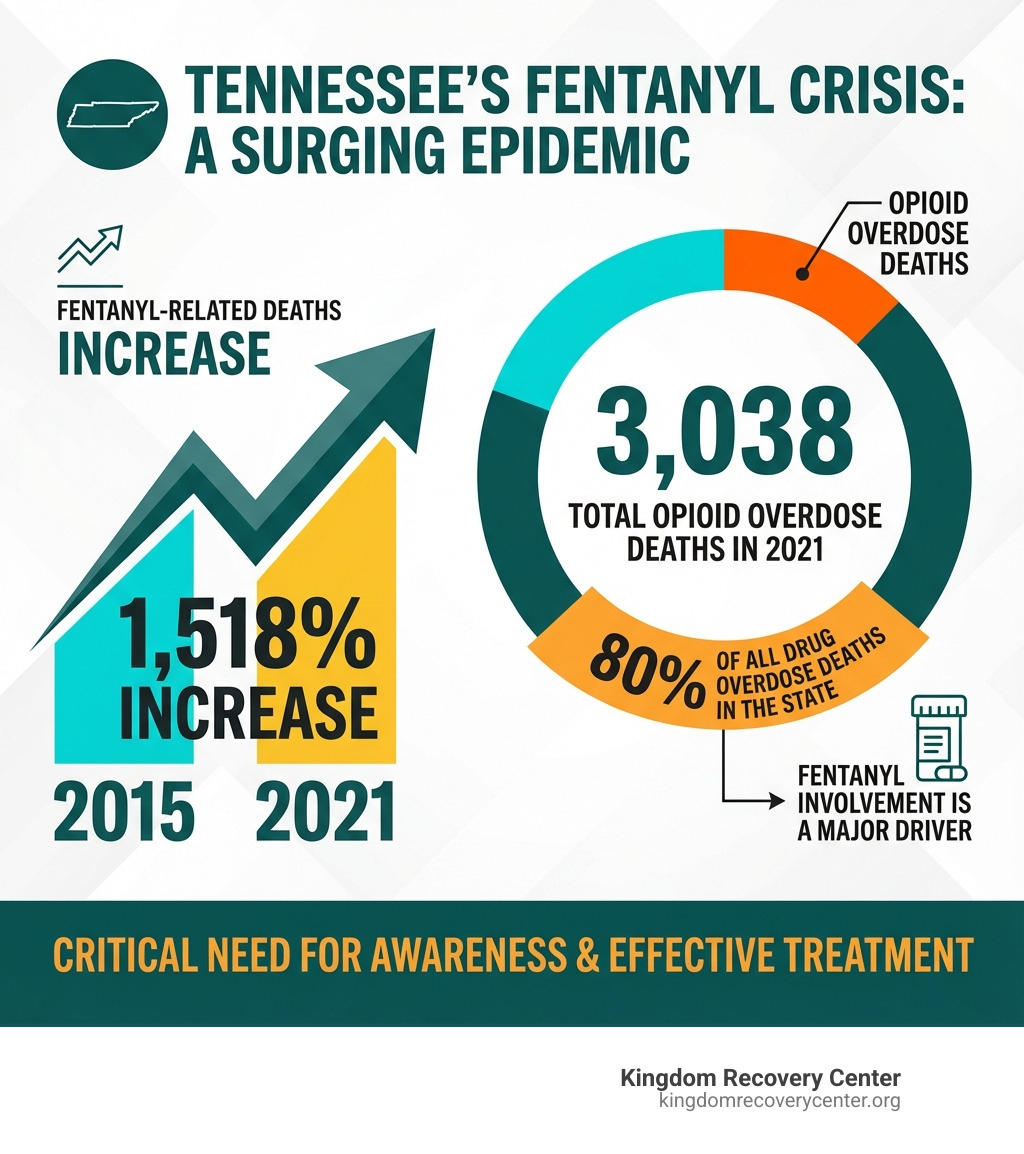 TENNESSEE'S FENTANYL CRISIS: A SURGING EPIDEMIC

FENTANYL-RELATED DEATHS
INCREASE

1,518% INCREASE

2015 2021

OPIOID OVERDOSE DEATHS

3,038
TOTAL OPIOID OVERDOSE DEATHS IN 2021

80% OF ALL DRUG OVERDOSE DEATHS IN THE STATE

FENTANYL INVOLVEMENT IS A MAJOR DRIVER

CRITICAL NEED FOR AWARENESS & EFFECTIVE TREATMENT

Kingdom Recovery Center
kingdomrecoverycenter.org