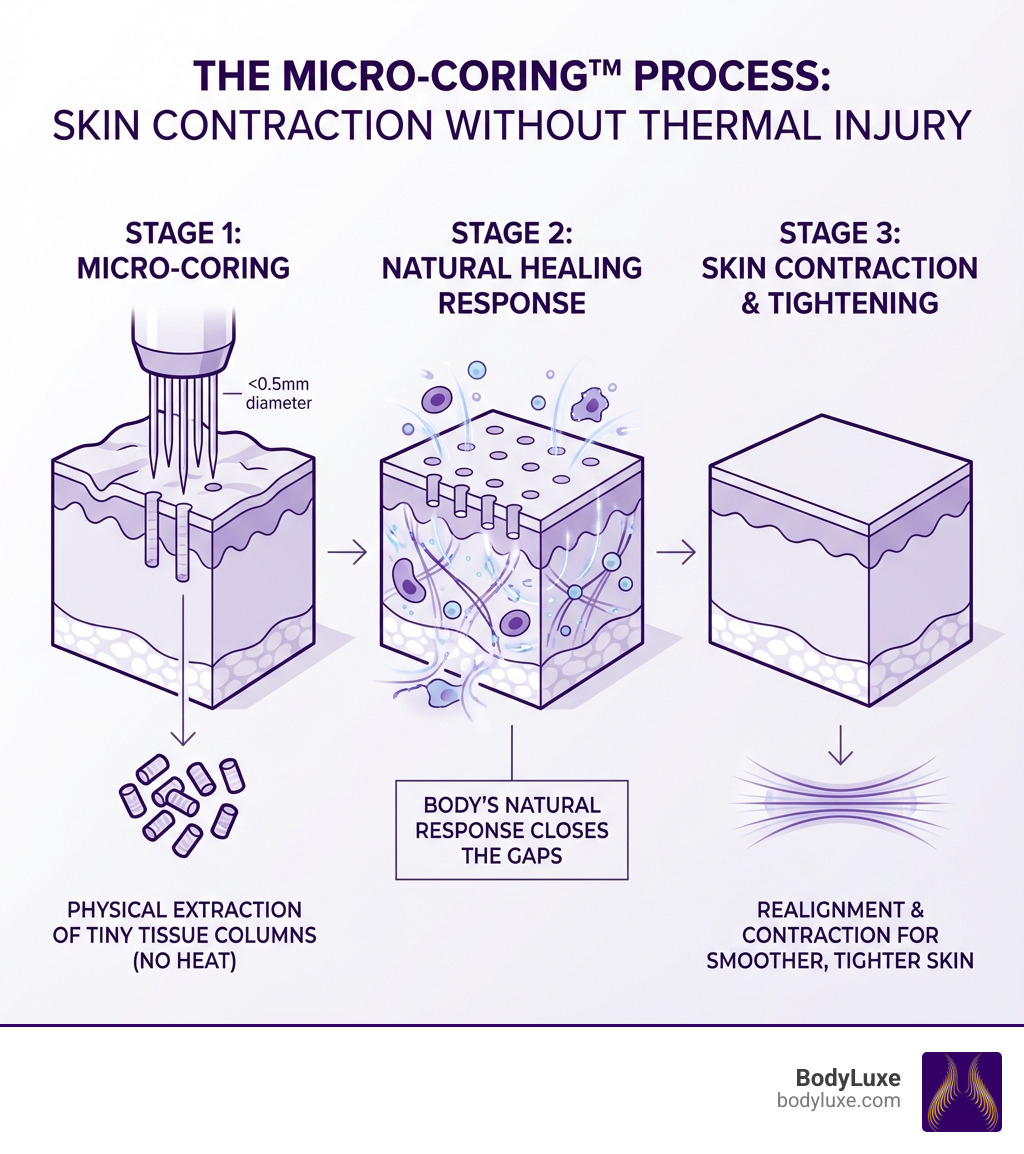 THE MICRO-CORING™ PROCESS:
SKIN CONTRACTION WITHOUT THERMAL INJURY

STAGE 1:
MICRO-CORING

<0.5mm diameter

PHYSICAL EXTRACTION OF TINY TISSUE COLUMNS (NO HEAT)

STAGE 2:
NATURAL HEALING RESPONSE

BODY'S NATURAL RESPONSE CLOSES THE GAPS

STAGE 3:
SKIN CONTRACTION & TIGHTENING

REALIGNMENT & CONTRACTION FOR SMOOTHER, TIGHTER SKIN

BodyLuxe
bodyluxe.com