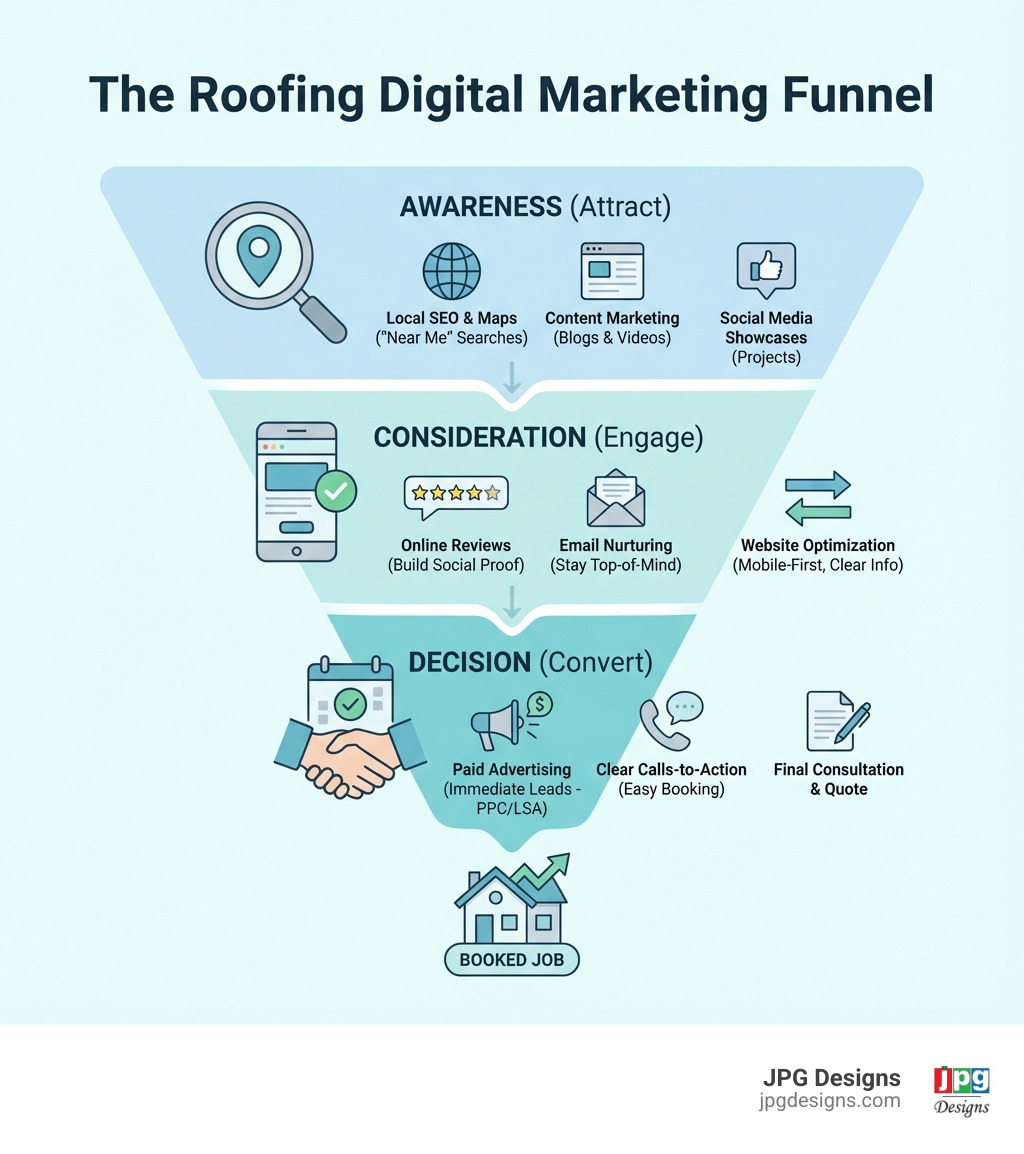 The Roofing Digital Marketing Funnel

AWARENESS (Attract)

Local SEO & Maps ("Near Me" Searches)

Content Marketing (Blogs & Videos)

Social Media Showcases (Projects)

CONSIDERATION (Engage)

Online Reviews (Build Social Proof)

Email Nurturing (Stay Top-of-Mind)

Website Optimization (Mobile-First, Clear Info)

DECISION (Convert)

Paid Advertising (Immediate Leads - PPC/LSA)

Clear Calls-to-Action (Easy Booking)

Final Consultation & Quote

BOOKED JOB

JPG Designs
jpgdesigns.com

jpg Designs