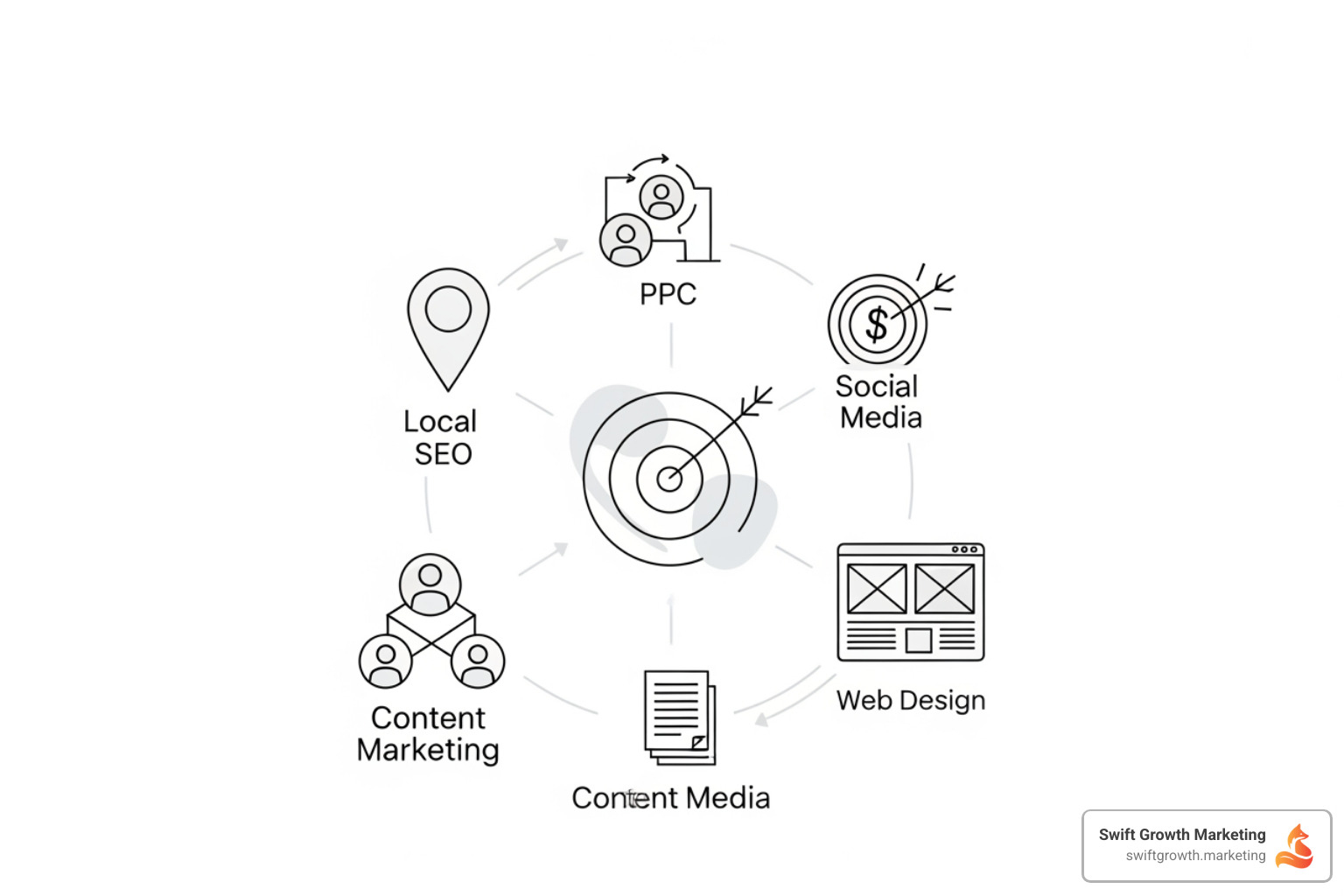 PPC

Social Media

Local SEO

Web Design

Content Marketing

Content Media

Swift Growth Marketing
swiftgrowth.marketing