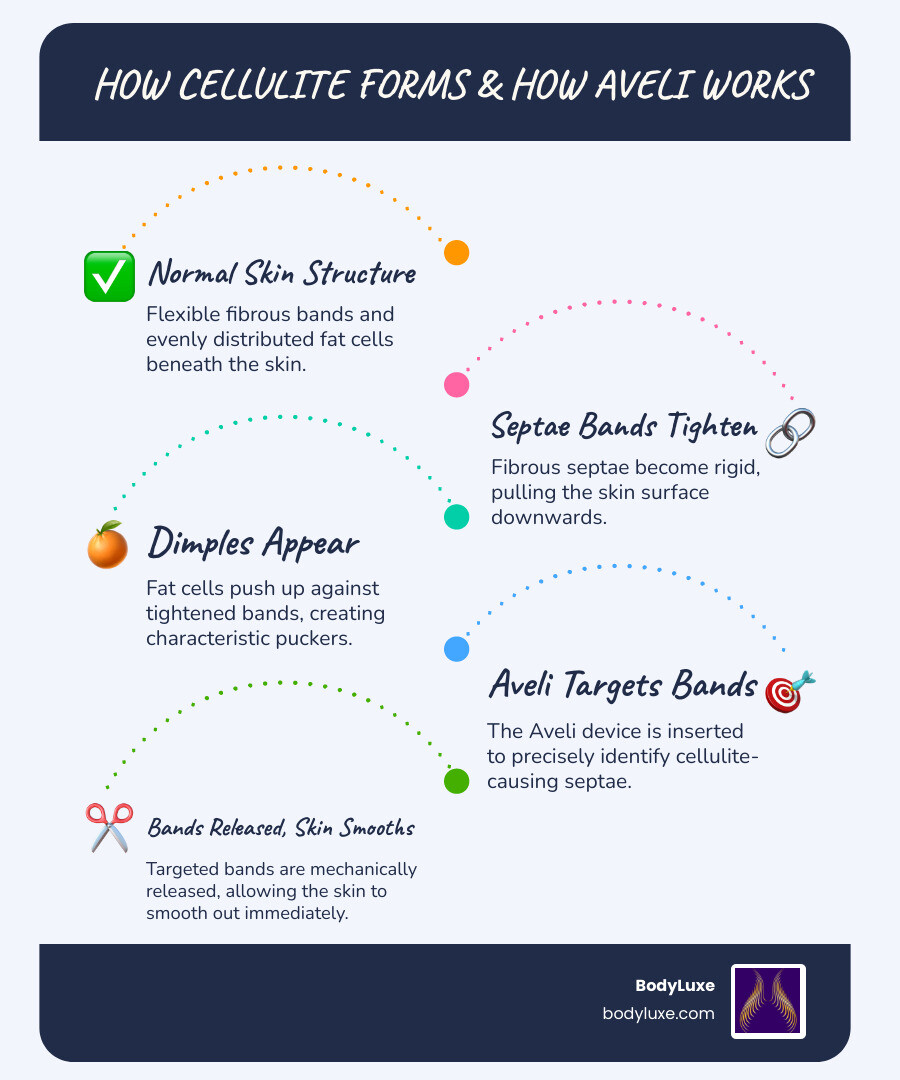 HOW CELLULITE FORMS & HOW AVELI WORKS

Normal Skin Structure

Flexible fibrous bands and evenly distributed fat cells beneath the skin.

Septae Bands Tighten

Fibrous septae become rigid, pulling the skin surface downwards.

Dimples Appear

Fat cells push up against tightened bands, creating characteristic puckers.

Aveli Targets Bands

The Aveli device is inserted to precisely identify cellulite-causing septae.

Bands Released, Skin Smooths

Targeted bands are mechanically released, allowing the skin to smooth out immediately.

BodyLuxe
bodyluxe.com