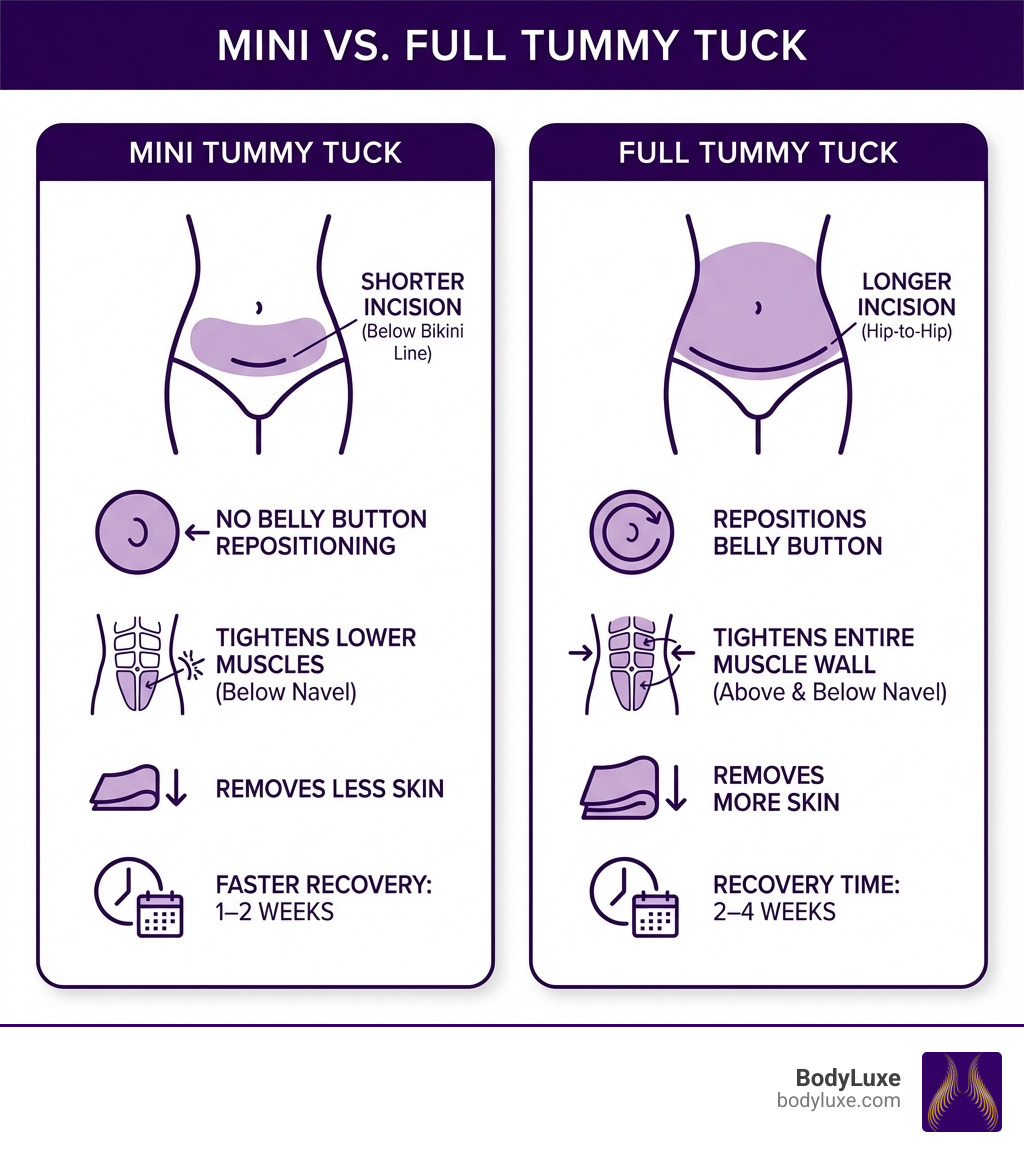 MINI VS. FULL TUMMY TUCK

MINI TUMMY TUCK

SHORTER INCISION (Below Bikini Line)

NO BELLY BUTTON REPOSITIONING

TIGHTENS LOWER MUSCLES (Below Navel)

REMOVES LESS SKIN

FASTER RECOVERY: 1–2 WEEKS

FULL TUMMY TUCK

LONGER INCISION (Hip-to-Hip)

REPOSITIONS BELLY BUTTON

TIGHTENS ENTIRE MUSCLE WALL (Above & Below Navel)

REMOVES MORE SKIN

RECOVERY TIME: 2–4 WEEKS

BodyLuxe
bodyluxe.com