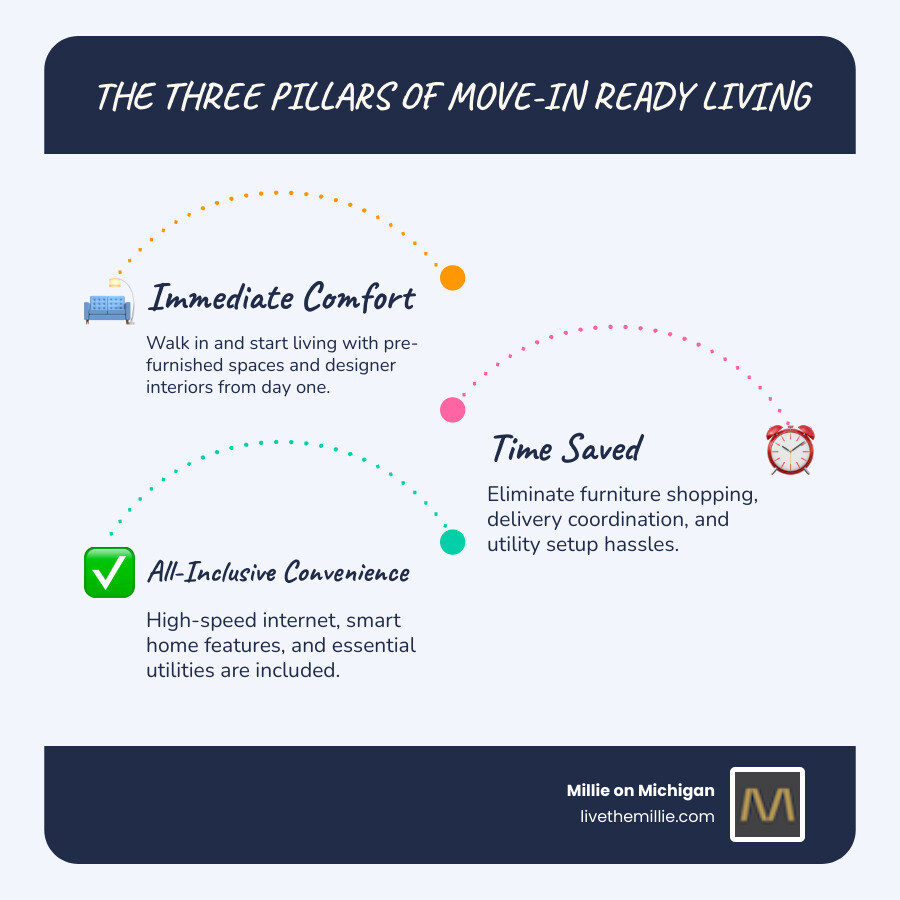 THE THREE PILLARS OF MOVE-IN READY LIVING

Immediate Comfort

Walk in and start living with pre-furnished spaces and designer interiors from day one.

Time Saved

Eliminate furniture shopping, delivery coordination, and utility setup hassles.

All-Inclusive Convenience

High-speed internet, smart home features, and essential utilities are included.

Millie on Michigan
livethemillie.com

M