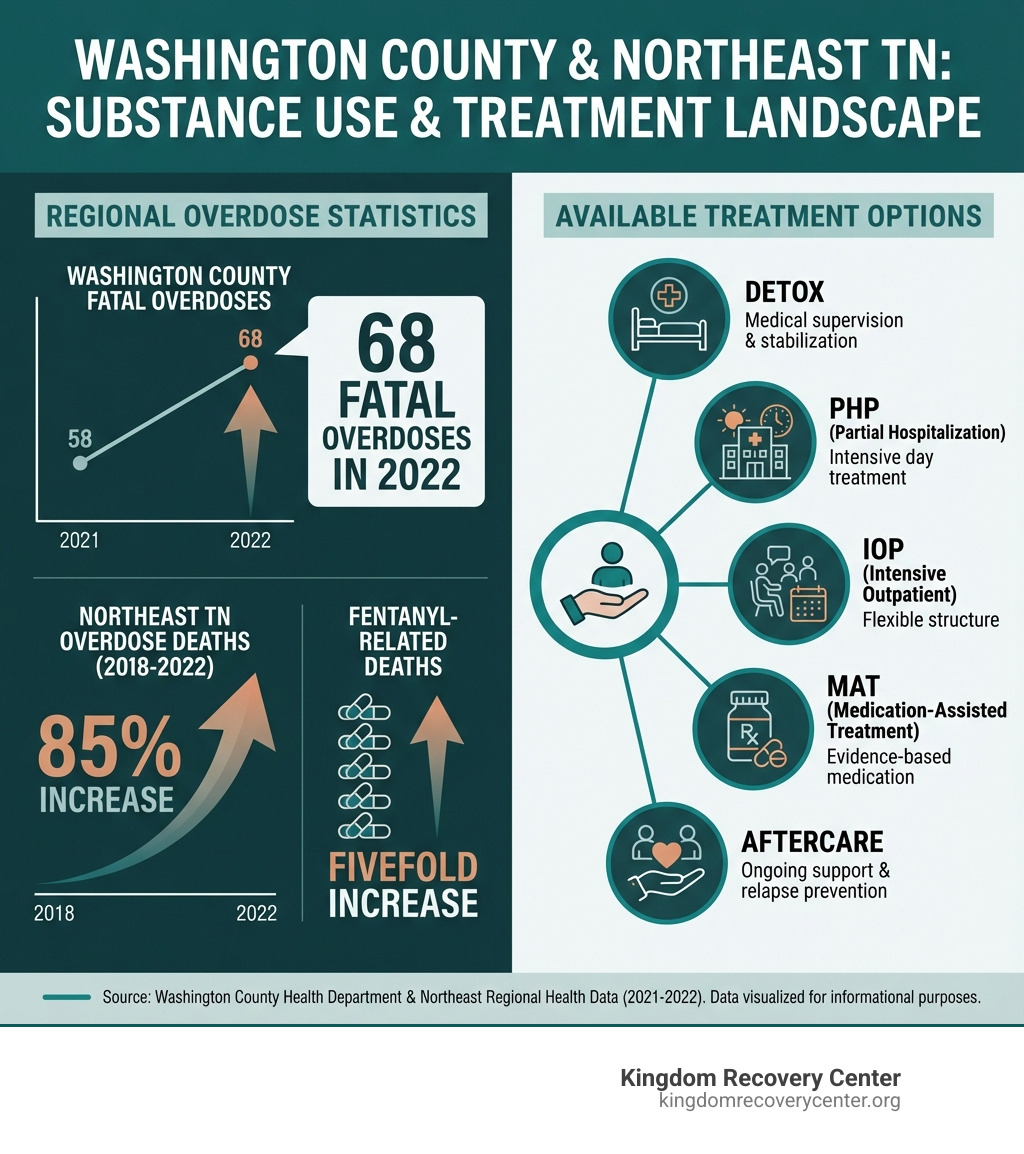 WASHINGTON COUNTY & NORTHEAST TN: SUBSTANCE USE & TREATMENT LANDSCAPE

REGIONAL OVERDOSE STATISTICS

WASHINGTON COUNTY FATAL OVERDOSES

58

68

2021

2022

68 FATAL OVERDOSES IN 2022

NORTHEAST TN OVERDOSE DEATHS (2018-2022)

85% INCREASE

2018

2022

FENTANYL-RELATED DEATHS

FIVEFOLD INCREASE

AVAILABLE TREATMENT OPTIONS

DETOX
Medical supervision & stabilization

PHP
(Partial Hospitalization)
Intensive day treatment

IOP
(Intensive Outpatient)
Flexible structure

MAT
(Medication-Assisted Treatment)
Evidence-based medication

AFTERCARE
Ongoing support & relapse prevention

Source: Washington County Health Department & Northeast Regional Health Data (2021-2022). Data visualized for informational purposes.

Kingdom Recovery Center
kingdomrecoverycenter.org