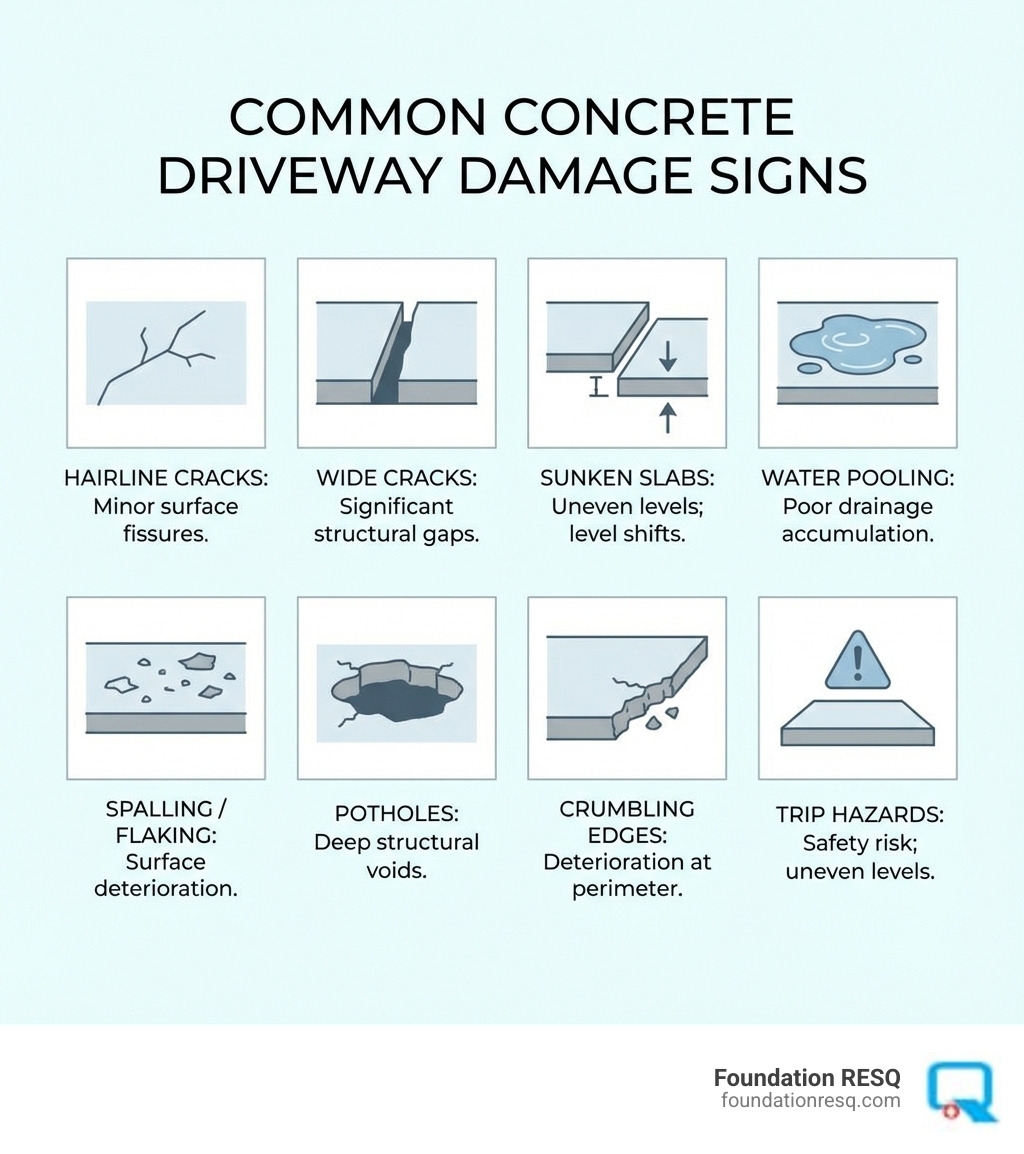 COMMON CONCRETE DRIVEWAY DAMAGE SIGNS

HAIRLINE CRACKS: Minor surface fissures.

WIDE CRACKS: Significant structural gaps.

SUNKEN SLABS: Uneven levels; level shifts.

WATER POOLING: Poor drainage accumulation.

SPALLING / FLAKING: Surface deterioration.

POTHOLES: Deep structural voids.

CRUMBLING EDGES: Deterioration at perimeter.

TRIP HAZARDS: Safety risk; uneven levels.

Foundation RESQ
foundationresq.com