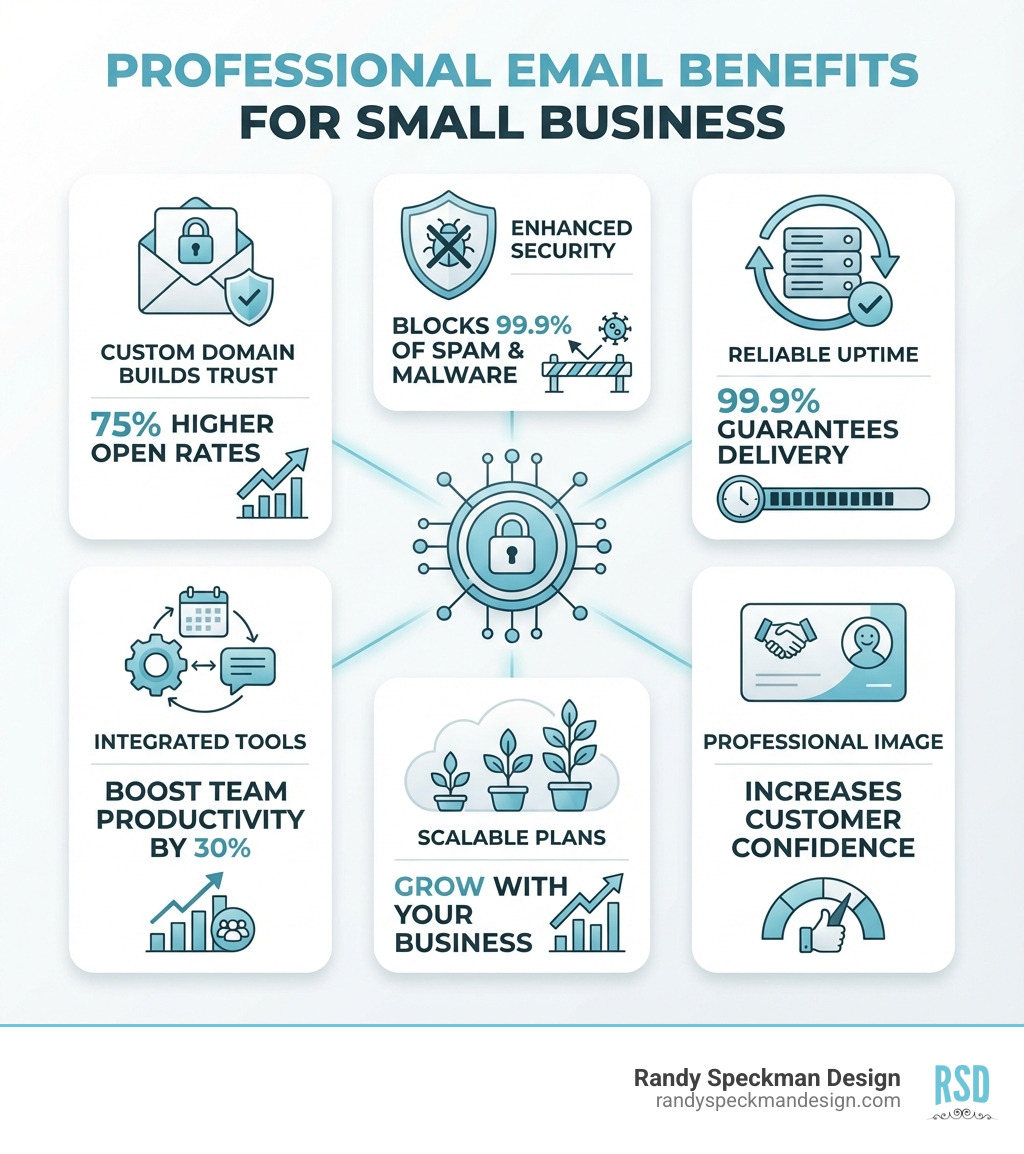 PROFESSIONAL EMAIL BENEFITS FOR SMALL BUSINESS

CUSTOM DOMAIN BUILDS TRUST

75% HIGHER OPEN RATES

ENHANCED SECURITY

BLOCKS 99.9% OF SPAM & MALWARE

RELIABLE UPTIME

99.9% GUARANTEES DELIVERY

INTEGRATED TOOLS

BOOST TEAM PRODUCTIVITY BY 30%

SCALABLE PLANS

GROW WITH YOUR BUSINESS

PROFESSIONAL IMAGE

INCREASES CUSTOMER CONFIDENCE

Randy Speckman Design
randyspeckmandesign.com
RSD