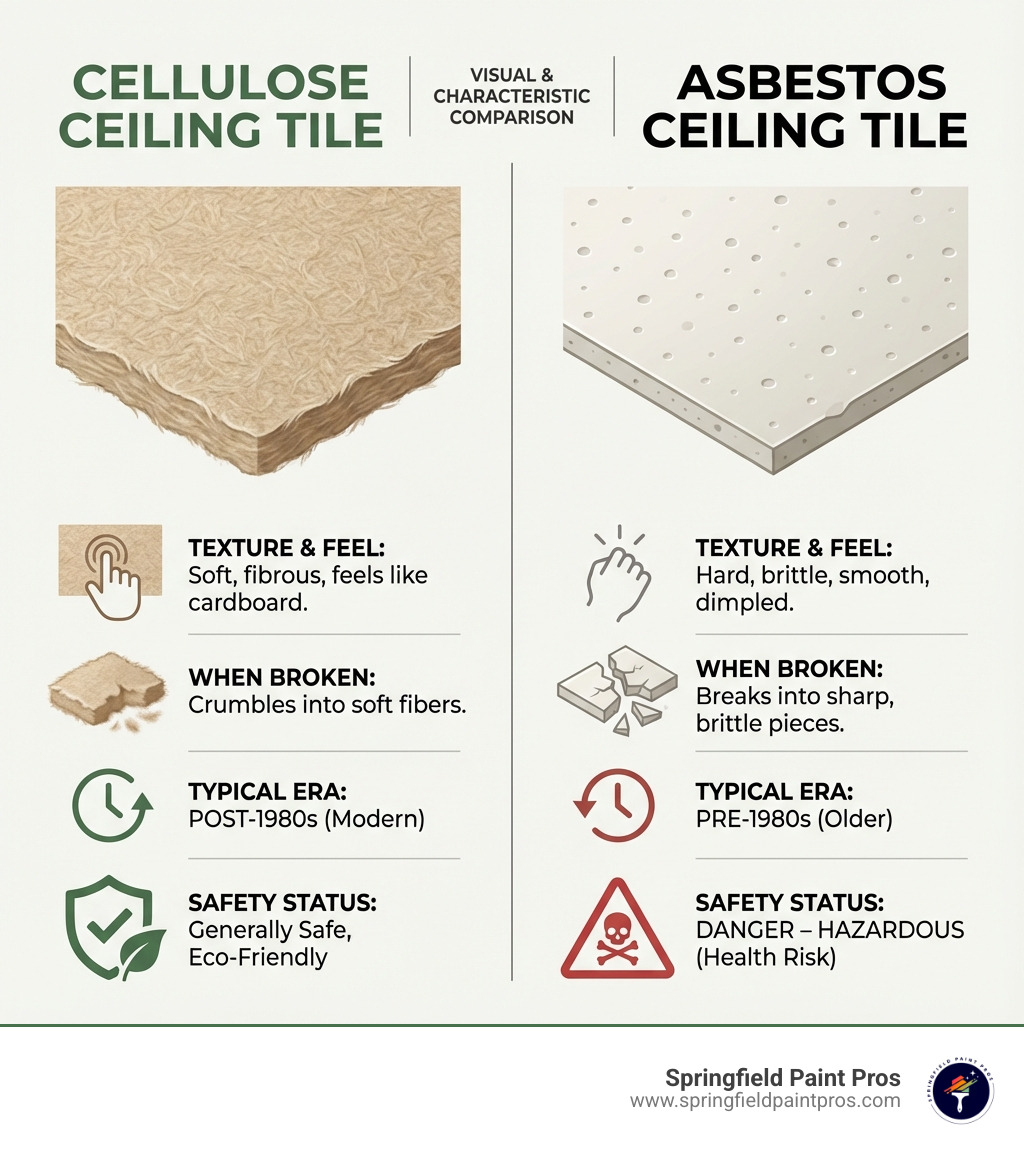 CELLULOSE CEILING TILE

VISUAL & CHARACTERISTIC COMPARISON

ASBESTOS CEILING TILE

TEXTURE & FEEL:
Soft, fibrous, feels like cardboard.

WHEN BROKEN:
Crumbles into soft fibers.

TYPICAL ERA:
POST-1980s (Modern)

SAFETY STATUS:
Generally Safe, Eco-Friendly

TEXTURE & FEEL:
Hard, brittle, smooth, dimpled.

WHEN BROKEN:
Breaks into sharp, brittle pieces.

TYPICAL ERA:
PRE-1980s (Older)

SAFETY STATUS:
DANGER – HAZARDOUS (Health Risk)

Springfield Paint Pros
www.springfieldpaintpros.com

SPRINGFIELD PAINT PROS