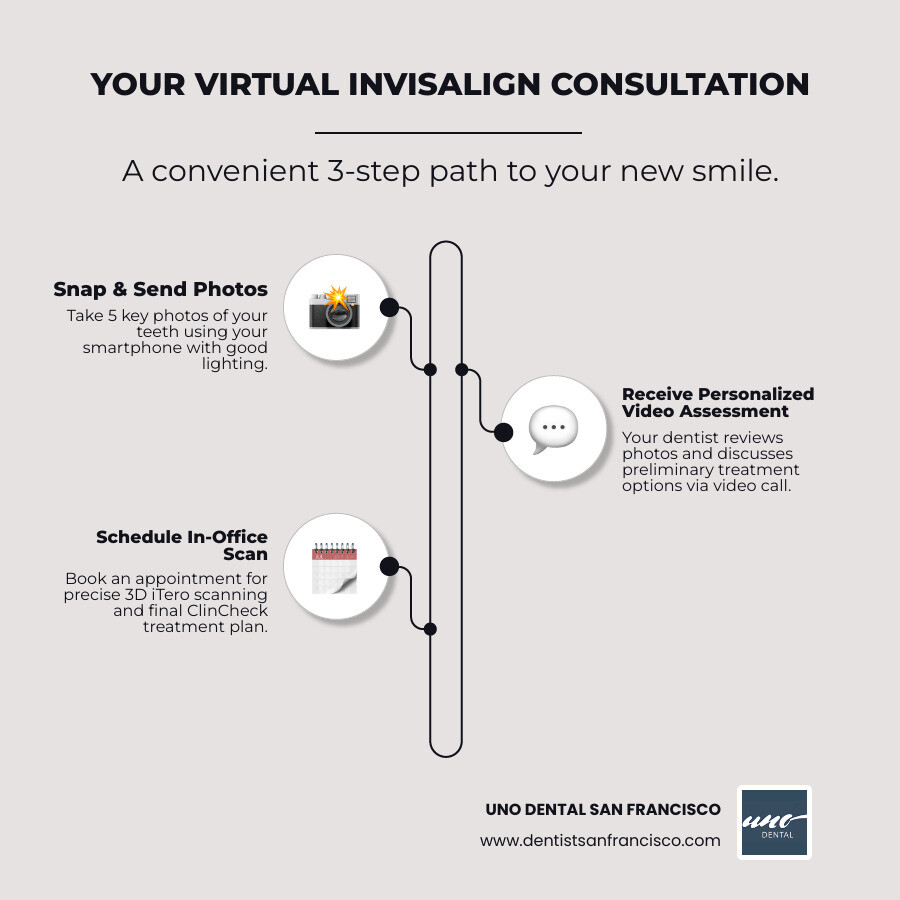 YOUR VIRTUAL INVISALIGN CONSULTATION

A convenient 3-step path to your new smile.

Snap & Send Photos
Take 5 key photos of your teeth using your smartphone with good lighting.

Receive Personalized Video Assessment
Your dentist reviews photos and discusses preliminary treatment options via video call.

Schedule In-Office Scan
Book an appointment for precise 3D iTero scanning and final ClinCheck treatment plan.

UNO DENTAL SAN FRANCISCO
www.dentistsanfrancisco.com

uno DENTAL