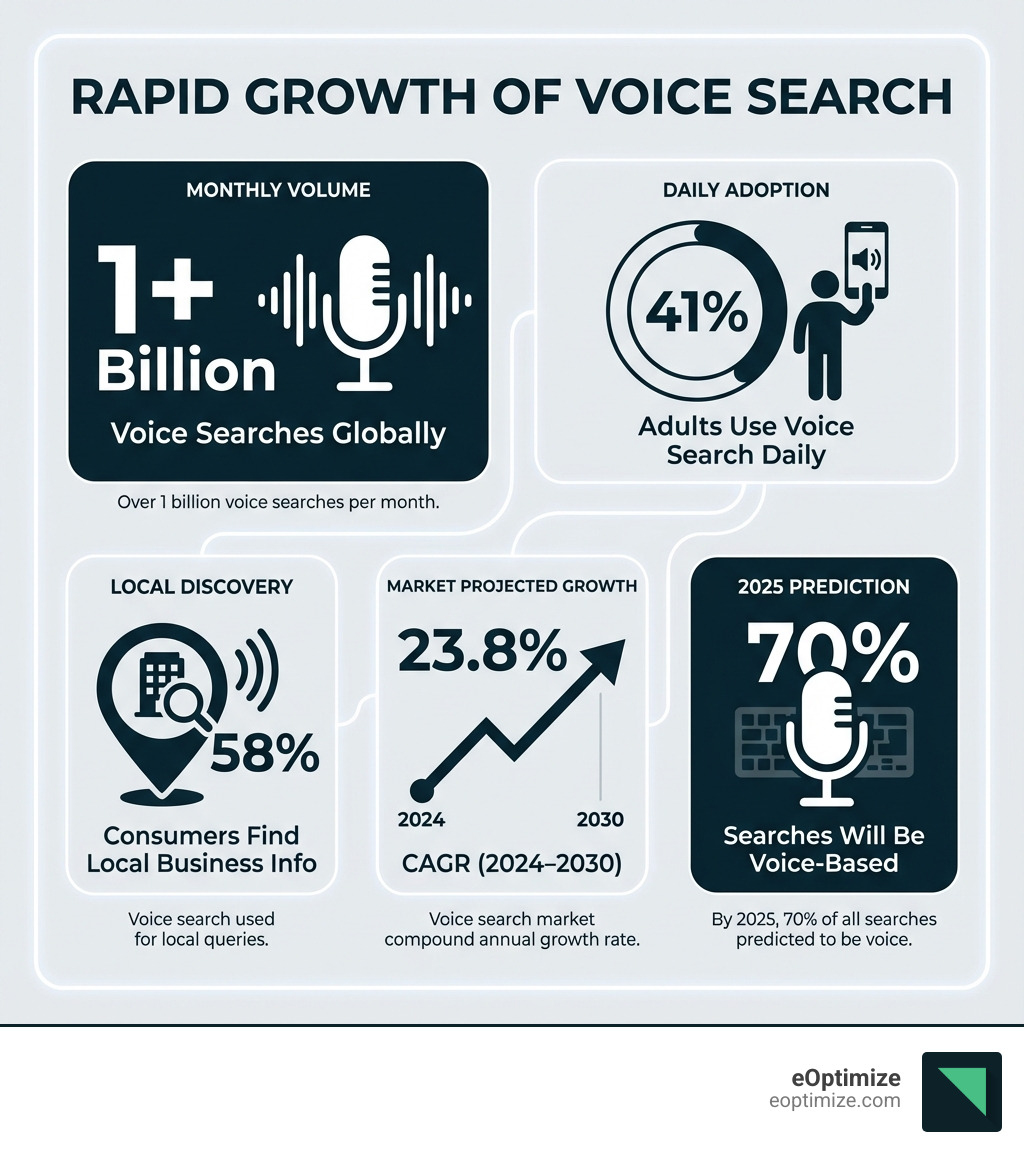 RAPID GROWTH OF VOICE SEARCH

MONTHLY VOLUME

1+ Billion

Voice Searches Globally

Over 1 billion voice searches per month.

DAILY ADOPTION

41%

Adults Use Voice Search Daily

LOCAL DISCOVERY

58%

Consumers Find Local Business Info

Voice search used for local queries.

MARKET PROJECTED GROWTH

23.8%

2024

2030

CAGR (2024–2030)

Voice search market compound annual growth rate.

2025 PREDICTION

70%

Searches Will Be Voice-Based

By 2025, 70% of all searches predicted to be voice.

eOptimize
eoptimize.com