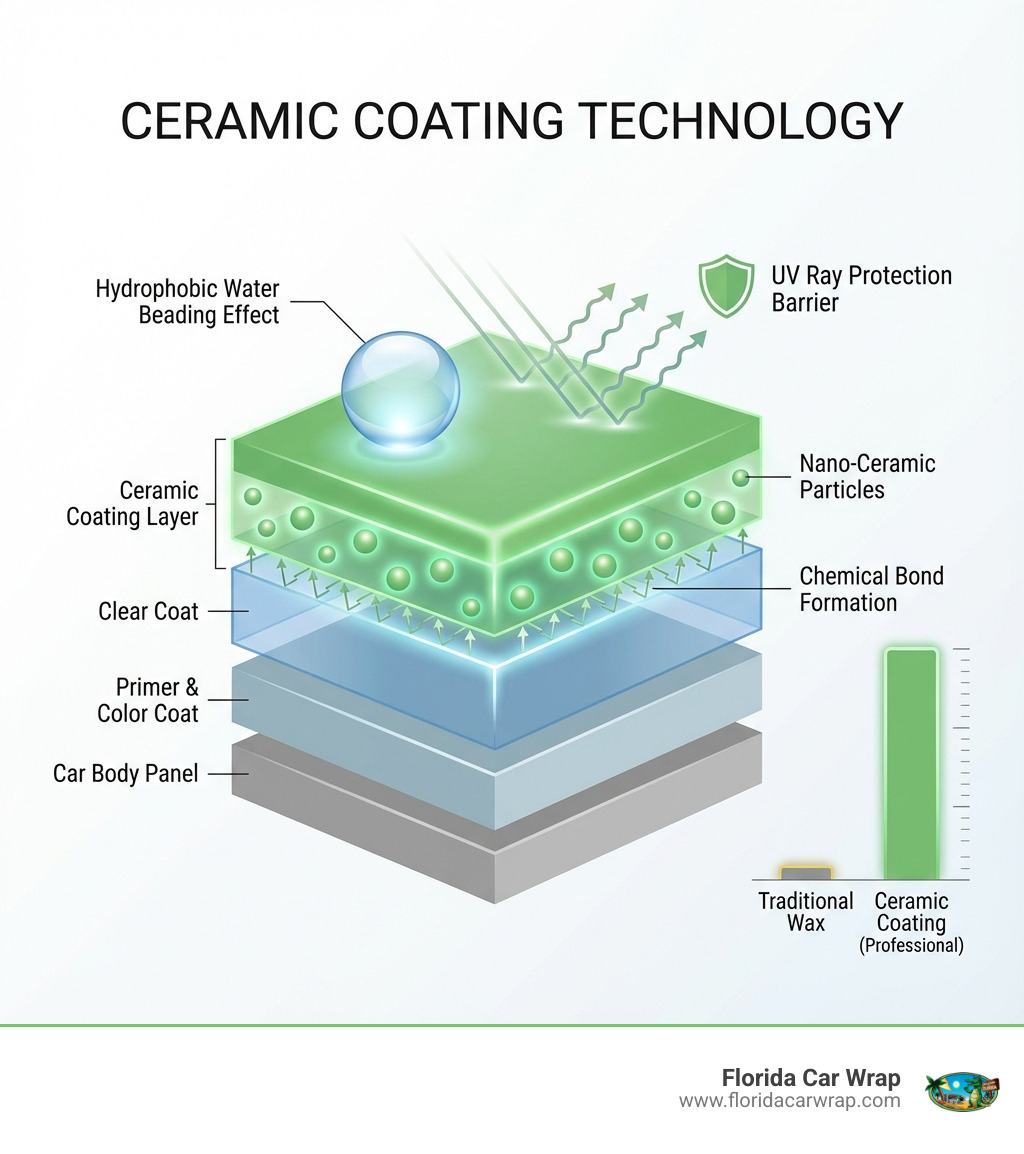 CERAMIC COATING TECHNOLOGY

Hydrophobic Water Beading Effect

UV Ray Protection Barrier

Ceramic Coating Layer

Nano-Ceramic Particles

Clear Coat

Chemical Bond Formation

Primer & Color Coat

Car Body Panel

Traditional Wax

Ceramic Coating (Professional)

Florida Car Wrap
www.floridacarwrap.com