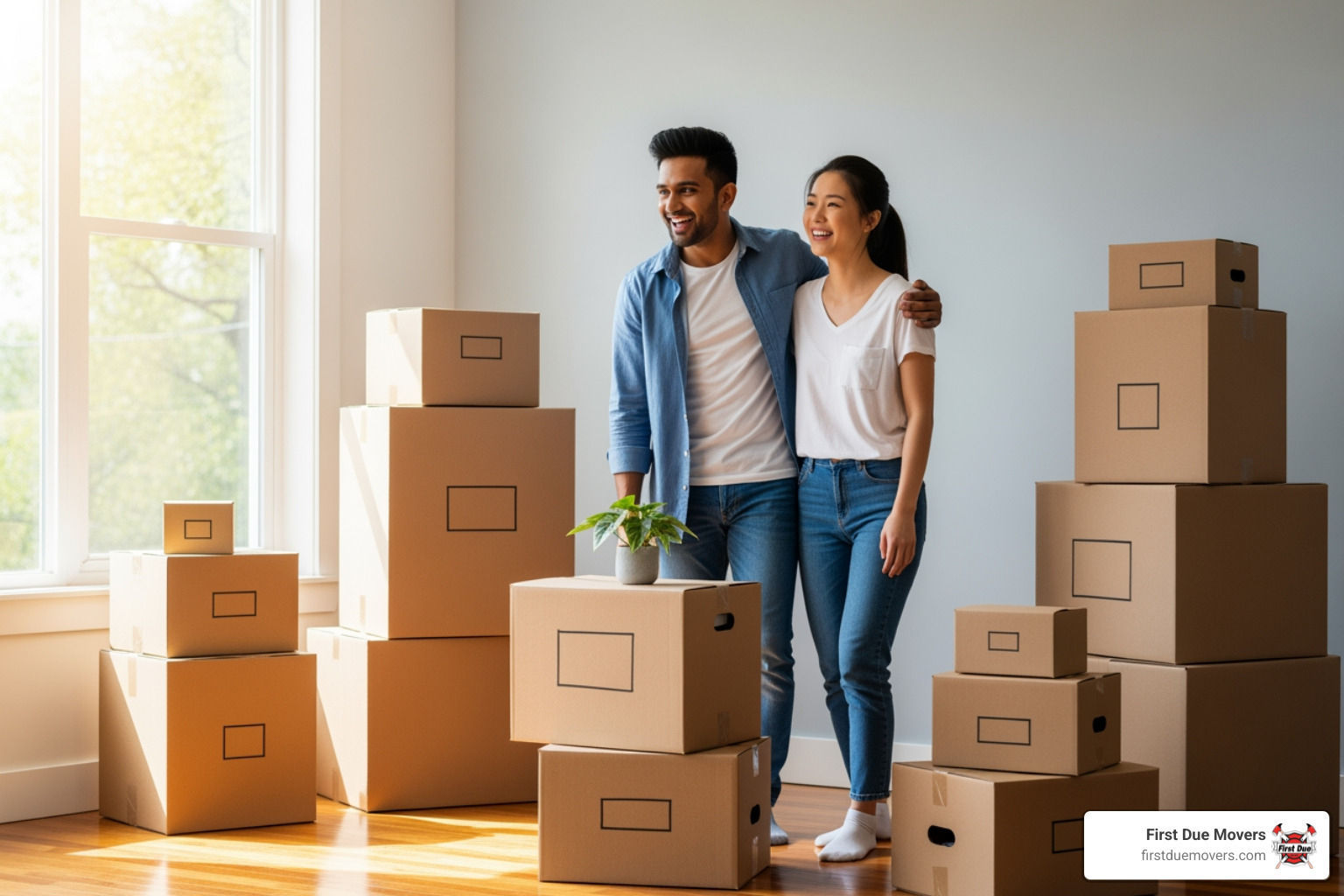 First Due Movers
firstduemovers.com
First Due