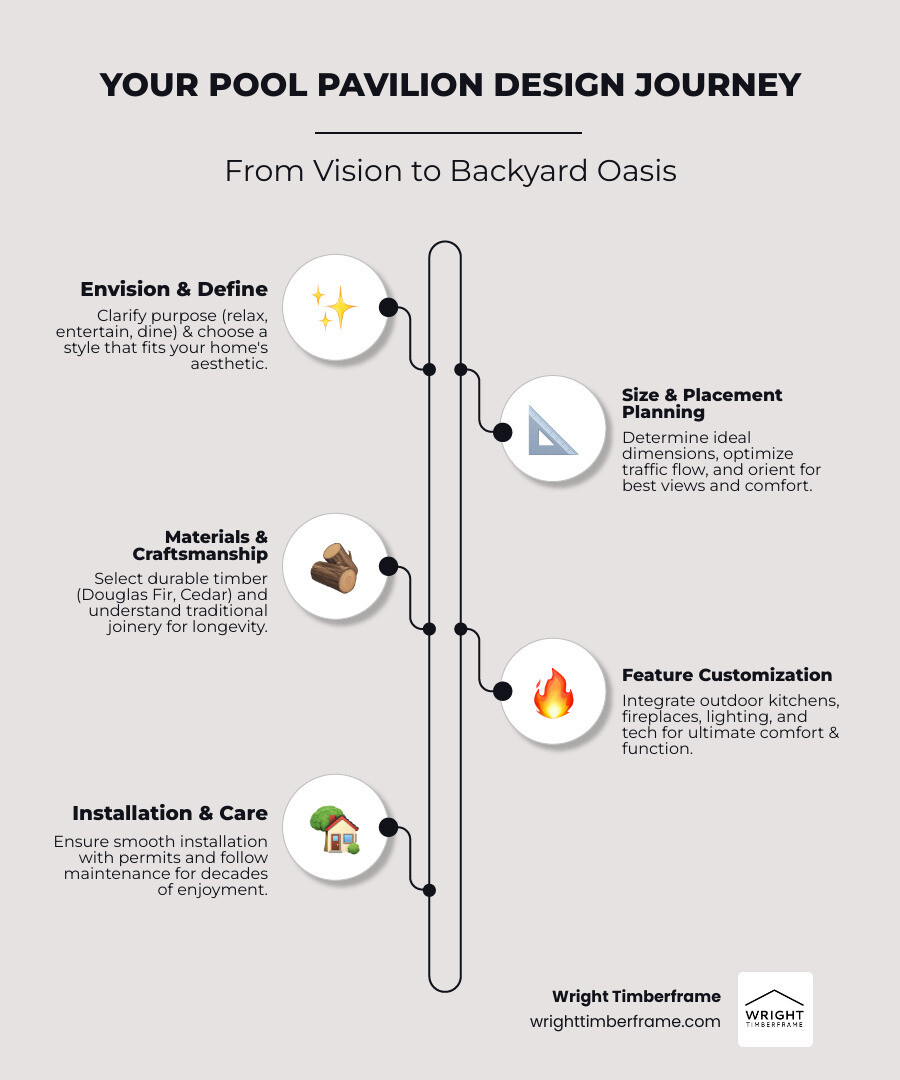 YOUR POOL PAVILION DESIGN JOURNEY

From Vision to Backyard Oasis

Envision & Define
Clarify purpose (relax, entertain, dine) & choose a style that fits your home's aesthetic.

Size & Placement Planning
Determine ideal dimensions, optimize traffic flow, and orient for best views and comfort.

Materials & Craftsmanship
Select durable timber (Douglas Fir, Cedar) and understand traditional joinery for longevity.

Feature Customization
Integrate outdoor kitchens, fireplaces, lighting, and tech for ultimate comfort & function.

Installation & Care
Ensure smooth installation with permits and follow maintenance for decades of enjoyment.

Wright Timberframe
wrighttimberframe.com

WRIGHT
TIMBERFRAME