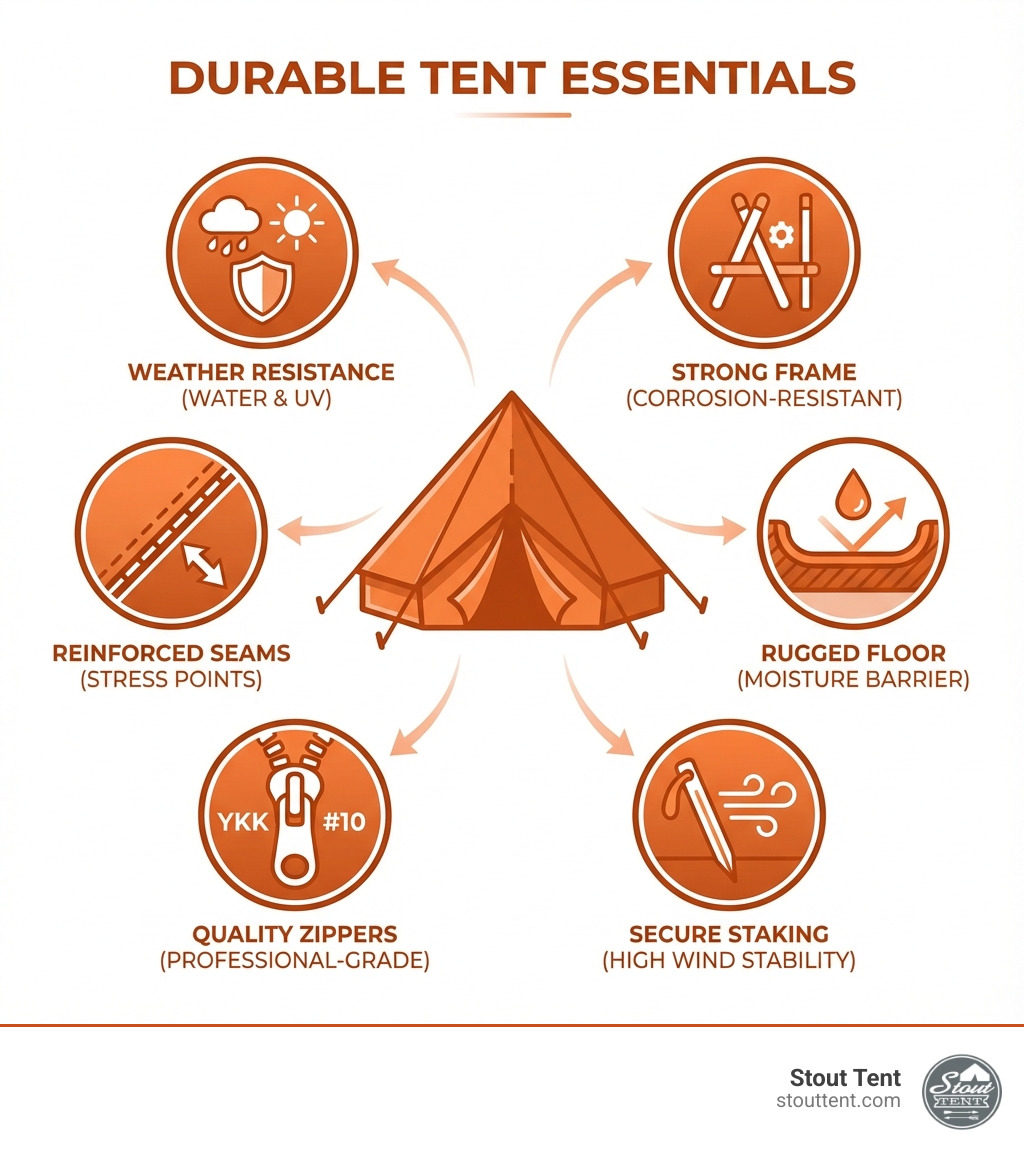 DURABLE TENT ESSENTIALS

WEATHER RESISTANCE
(WATER & UV)

STRONG FRAME
(CORROSION-RESISTANT)

REINFORCED SEAMS
(STRESS POINTS)

RUGGED FLOOR
(MOISTURE BARRIER)

YKK #10

QUALITY ZIPPERS
(PROFESSIONAL-GRADE)

SECURE STAKING
(HIGH WIND STABILITY)

Stout Tent
stouttent.com

Stout TENT