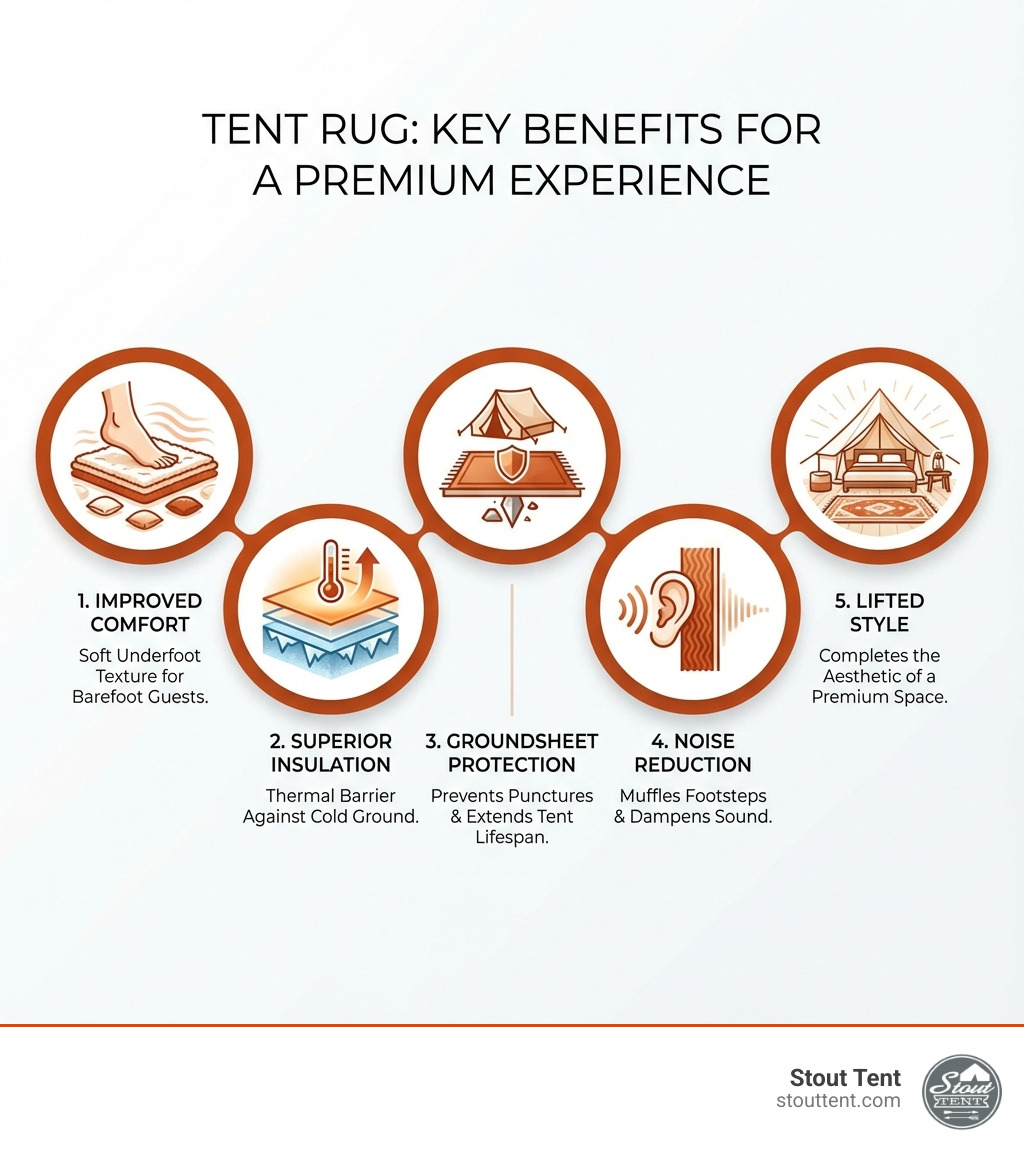 TENT RUG: KEY BENEFITS FOR A PREMIUM EXPERIENCE

1. IMPROVED COMFORT
Soft Underfoot Texture for Barefoot Guests.

2. SUPERIOR INSULATION
Thermal Barrier Against Cold Ground.

3. GROUNDSHEET PROTECTION
Prevents Punctures & Extends Tent Lifespan.

4. NOISE REDUCTION
Muffles Footsteps & Dampens Sound.

5. LIFTED STYLE
Completes the Aesthetic of a Premium Space.

Stout Tent
stouttent.com
Stout TENT