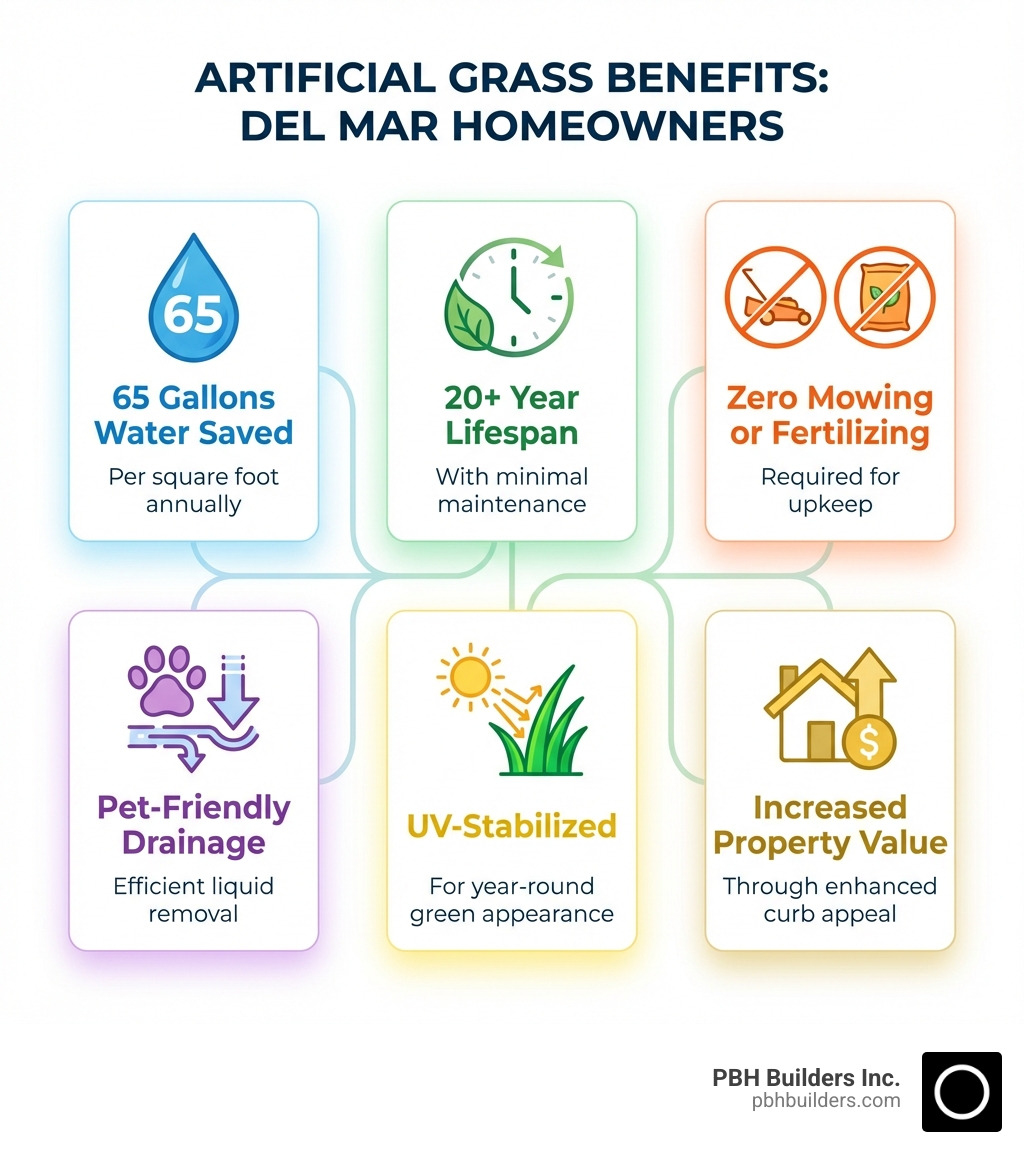 ARTIFICIAL GRASS BENEFITS: DEL MAR HOMEOWNERS

65

65 Gallons Water Saved

Per square foot annually

20+ Year Lifespan

With minimal maintenance

Zero Mowing or Fertilizing

Required for upkeep

Pet-Friendly Drainage

Efficient liquid removal

UV-Stabilized

For year-round green appearance

$

Increased Property Value

Through enhanced curb appeal

PBH Builders Inc.
pbhbuilders.com