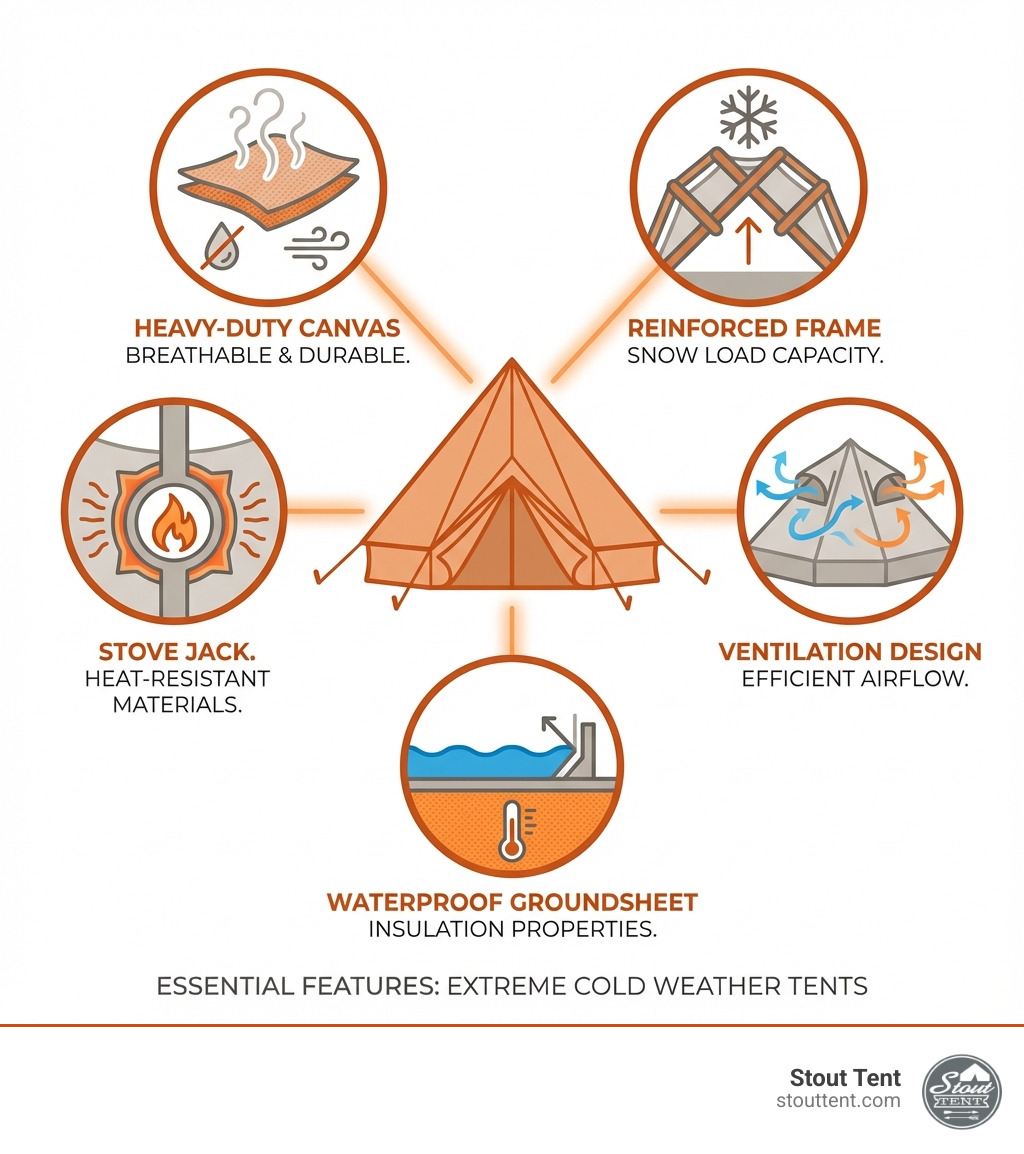 HEAVY-DUTY CANVAS
BREATHABLE & DURABLE.

REINFORCED FRAME
SNOW LOAD CAPACITY.

STOVE JACK.
HEAT-RESISTANT MATERIALS.

VENTILATION DESIGN
EFFICIENT AIRFLOW.

WATERPROOF GROUNDSHEET
INSULATION PROPERTIES.

ESSENTIAL FEATURES: EXTREME COLD WEATHER TENTS

Stout Tent
stouttent.com

Stout TENT