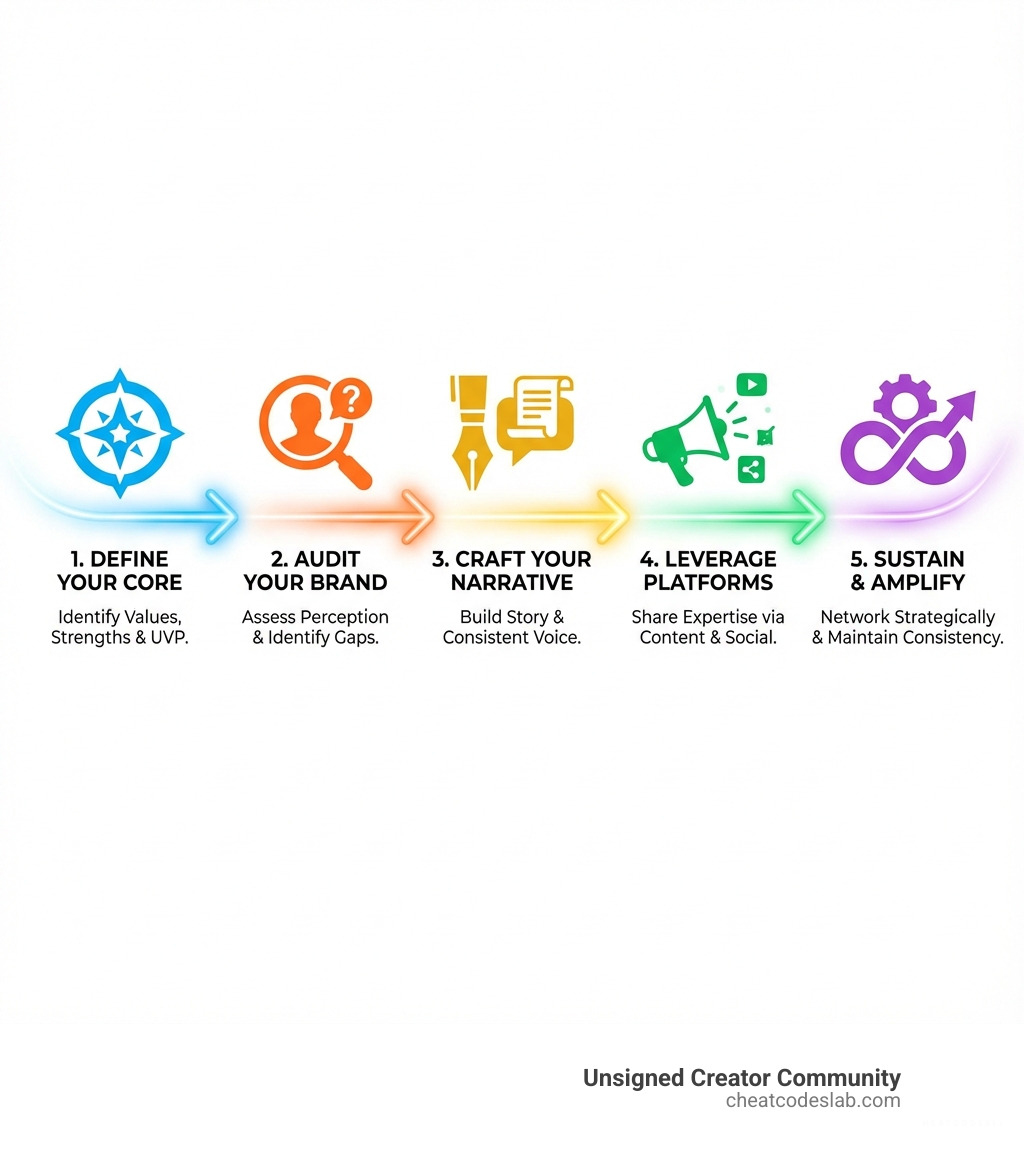 1. DEFINE YOUR CORE
Identify Values, Strengths & UVP.

2. AUDIT YOUR BRAND
Assess Perception & Identify Gaps.

3. CRAFT YOUR NARRATIVE
Build Story & Consistent Voice.

4. LEVERAGE PLATFORMS
Share Expertise via Content & Social.

5. SUSTAIN & AMPLIFY
Network Strategically & Maintain Consistency.

Unsigned Creator Community
cheatcodeslab.com