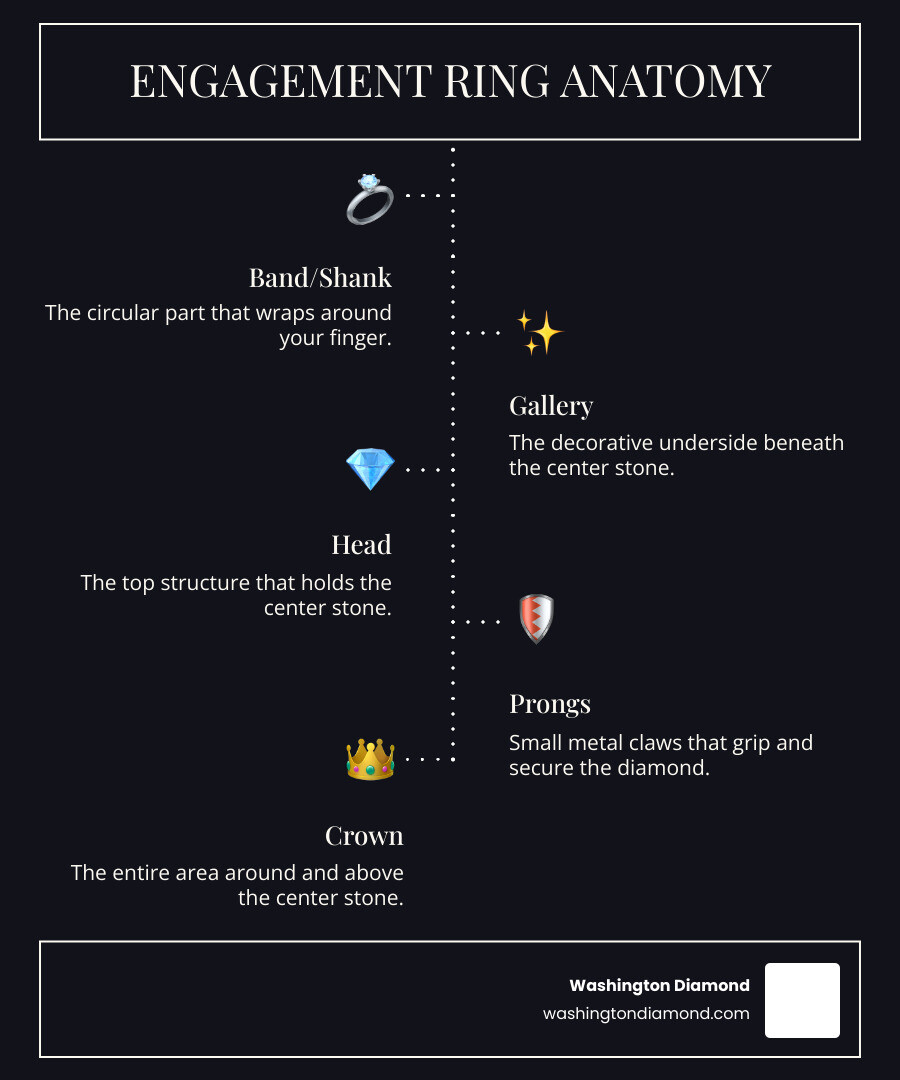 ENGAGEMENT RING ANATOMY

Band/Shank

The circular part that wraps around your finger.

Gallery

The decorative underside beneath the center stone.

Head

The top structure that holds the center stone.

Prongs

Small metal claws that grip and secure the diamond.

Crown

The entire area around and above the center stone.

Washington Diamond
washingtondiamond.com