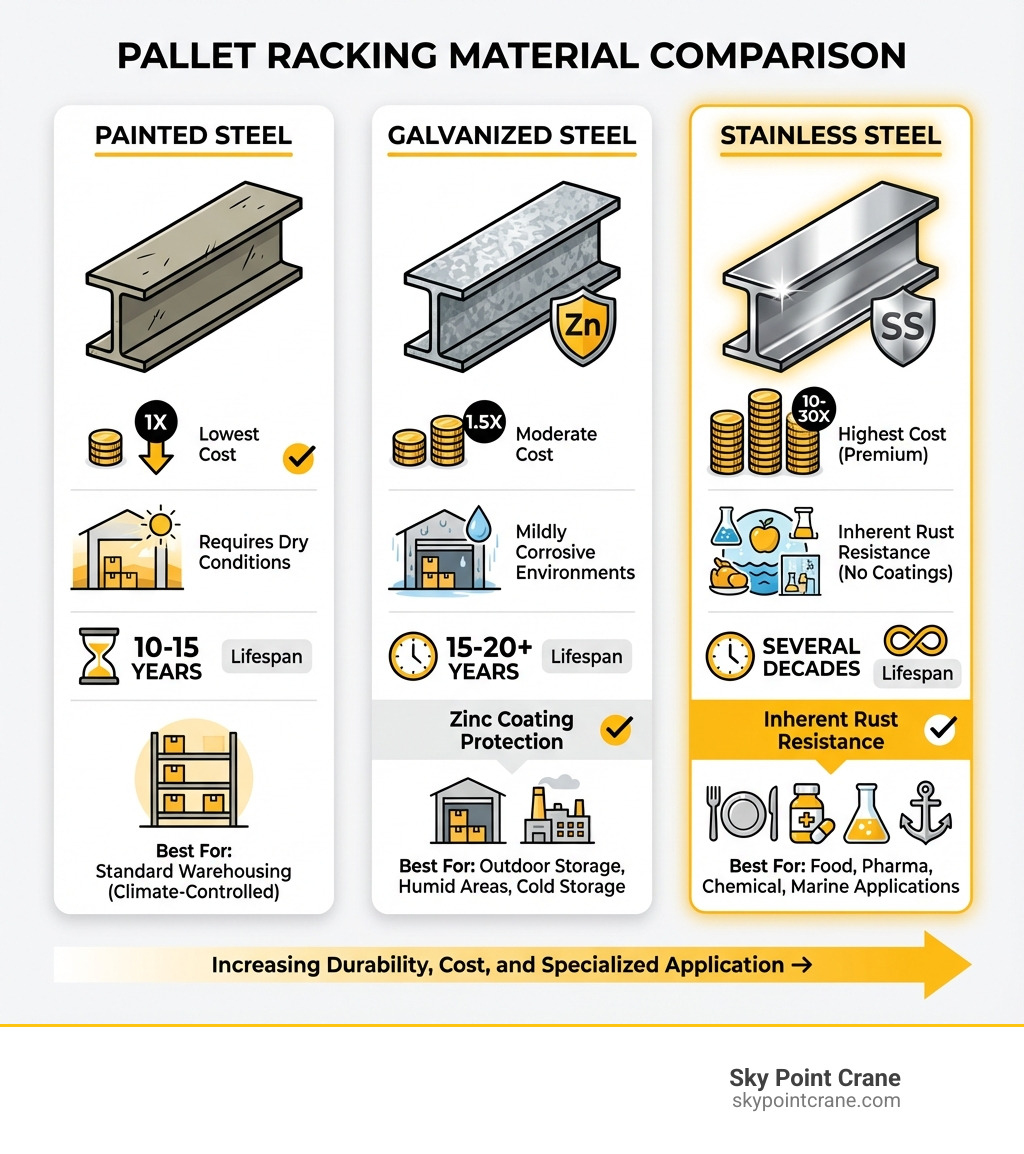 PALLET RACKING MATERIAL COMPARISON

PAINTED STEEL

1X

Lowest Cost

Requires Dry Conditions

10-15 YEARS

Lifespan

Best For: Standard Warehousing (Climate-Controlled)

GALVANIZED STEEL

Zn

1.5X

Moderate Cost

Mildly Corrosive Environments

15-20+ YEARS

Lifespan

Zinc Coating Protection

Best For: Outdoor Storage, Humid Areas, Cold Storage

STAINLESS STEEL

SS

10-30X

Highest Cost (Premium)

Inherent Rust Resistance (No Coatings)

SEVERAL DECADES

Lifespan

Inherent Rust Resistance

Best For: Food, Pharma, Chemical, Marine Applications

Increasing Durability, Cost, and Specialized Application →

Sky Point Crane
skypointcrane.com