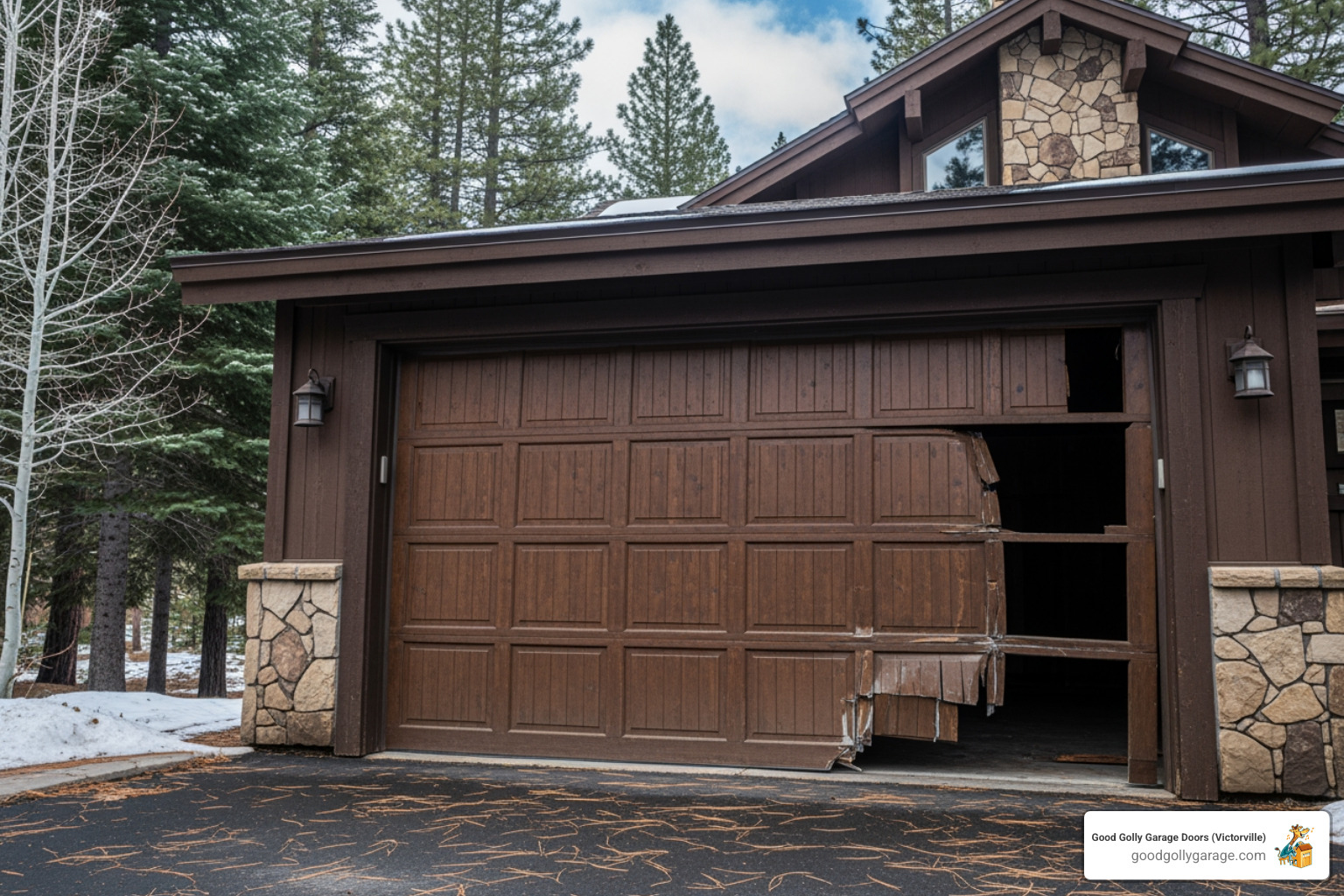 Good Golly Garage Doors (Victorville)
goodgollygarage.com