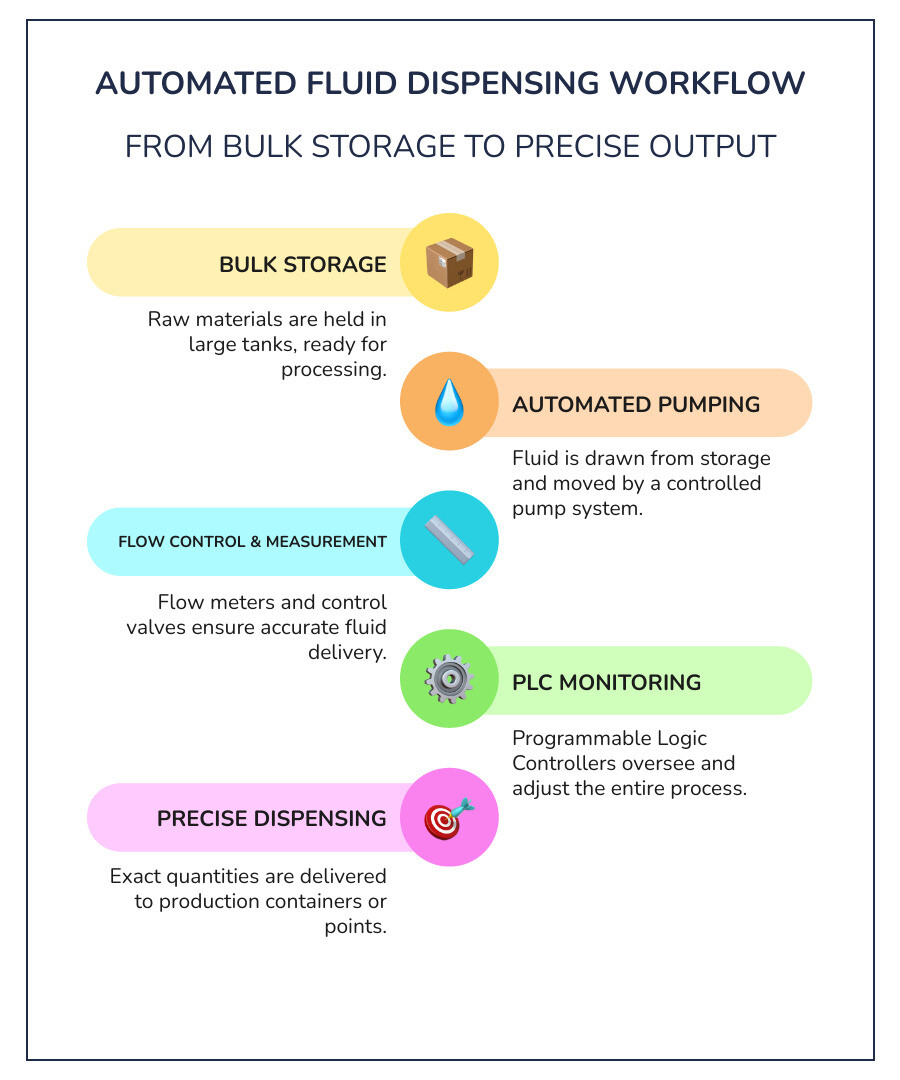 AUTOMATED FLUID DISPENSING WORKFLOW

FROM BULK STORAGE TO PRECISE OUTPUT

BULK STORAGE

Raw materials are held in large tanks, ready for processing.

AUTOMATED PUMPING

Fluid is drawn from storage and moved by a controlled pump system.

FLOW CONTROL & MEASUREMENT

Flow meters and control valves ensure accurate fluid delivery.

PLC MONITORING

Programmable Logic Controllers oversee and adjust the entire process.

PRECISE DISPENSING

Exact quantities are delivered to production containers or points.