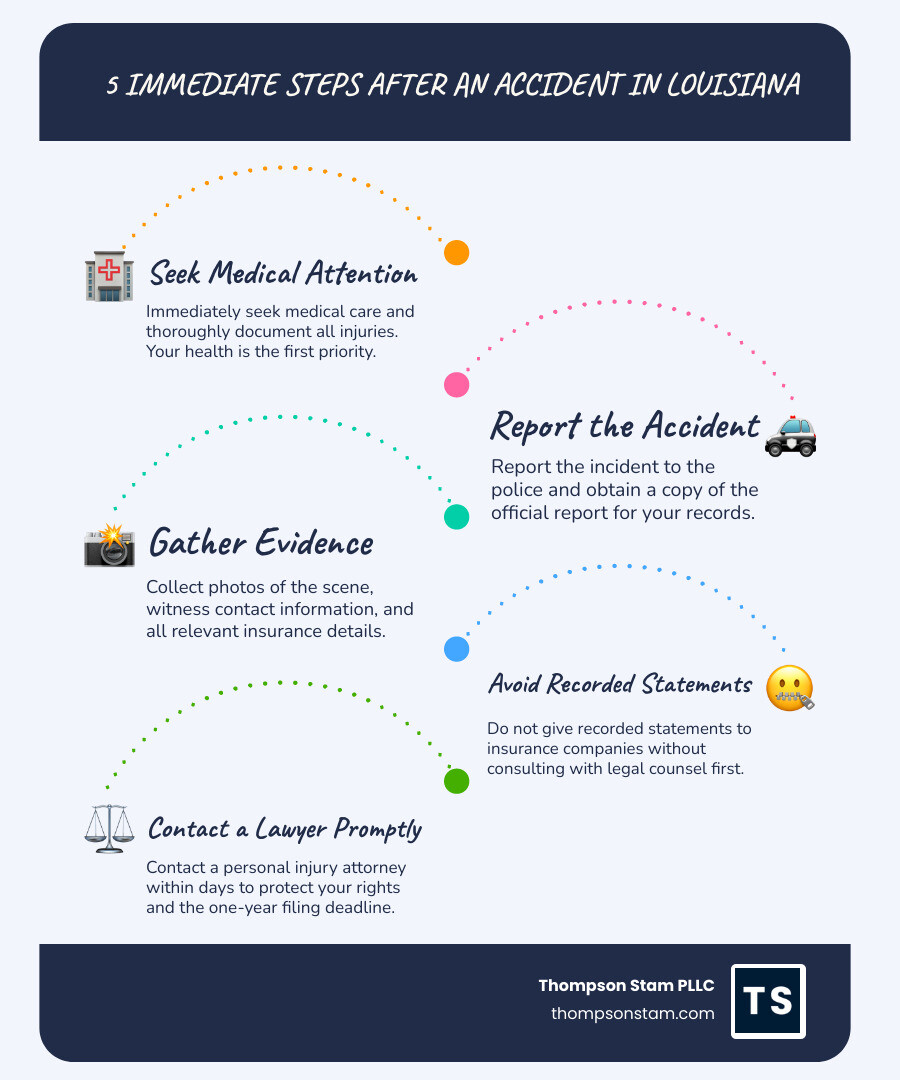 5 IMMEDIATE STEPS AFTER AN ACCIDENT IN LOUISIANA

Seek Medical Attention

Immediately seek medical care and thoroughly document all injuries. Your health is the first priority.

Report the Accident

Report the incident to the police and obtain a copy of the official report for your records.

Gather Evidence

Collect photos of the scene, witness contact information, and all relevant insurance details.

Avoid Recorded Statements

Do not give recorded statements to insurance companies without consulting with legal counsel first.

Contact a Lawyer Promptly

Contact a personal injury attorney within days to protect your rights and the one-year filing deadline.

Thompson Stam PLLC
thompsonstam.com
TS