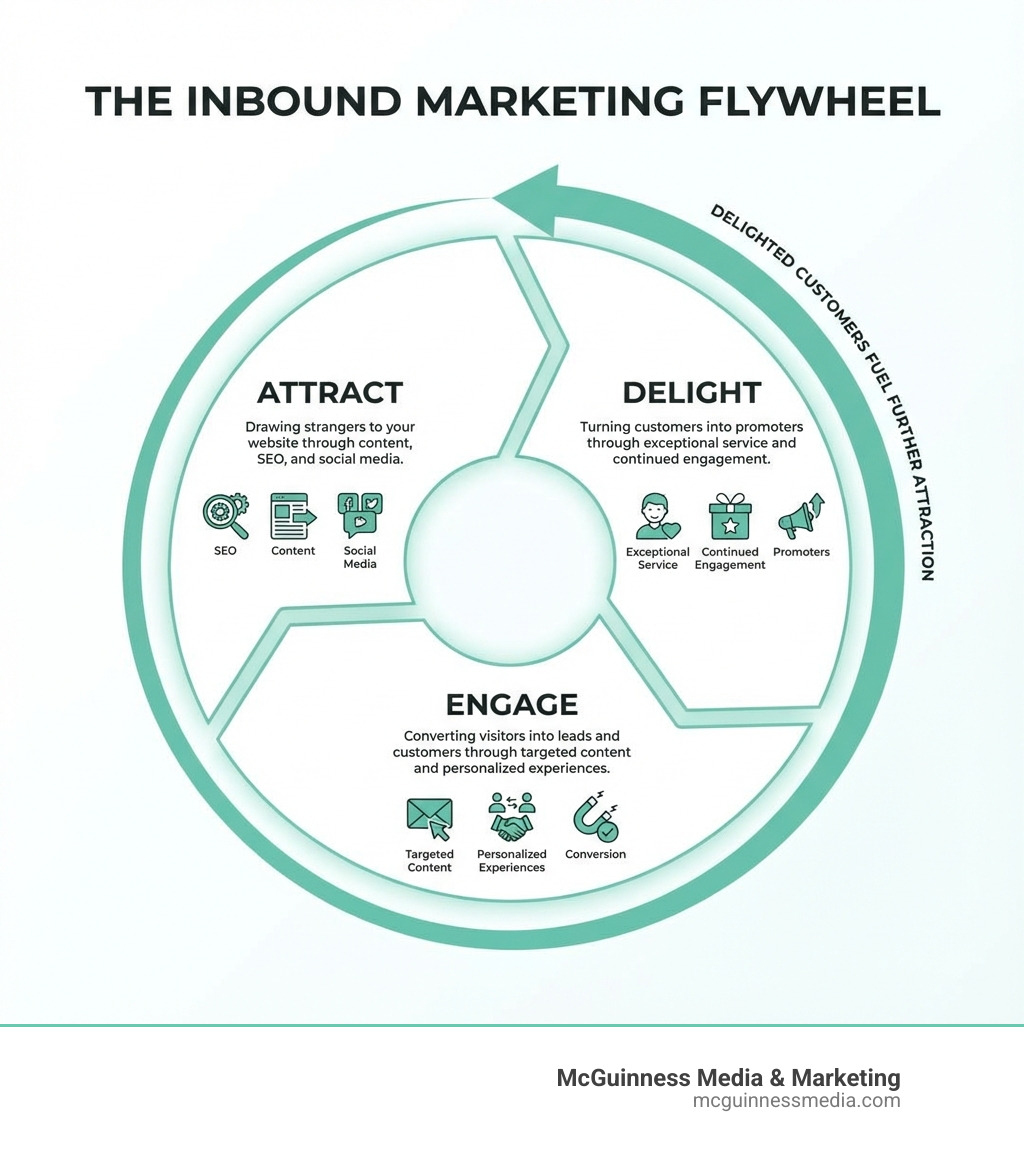 THE INBOUND MARKETING FLYWHEEL

DELIGHTED CUSTOMERS FUEL FURTHER ATTRACTION

ATTRACT

Drawing strangers to your website through content, SEO, and social media.

SEO

Content

Social Media

DELIGHT

Turning customers into promoters through exceptional service and continued engagement.

Exceptional Service

Continued Engagement

Promoters

ENGAGE

Converting visitors into leads and customers through targeted content and personalized experiences.

Targeted Content

Personalized Experiences

Conversion

McGuinness Media & Marketing
mcguinnessmedia.com