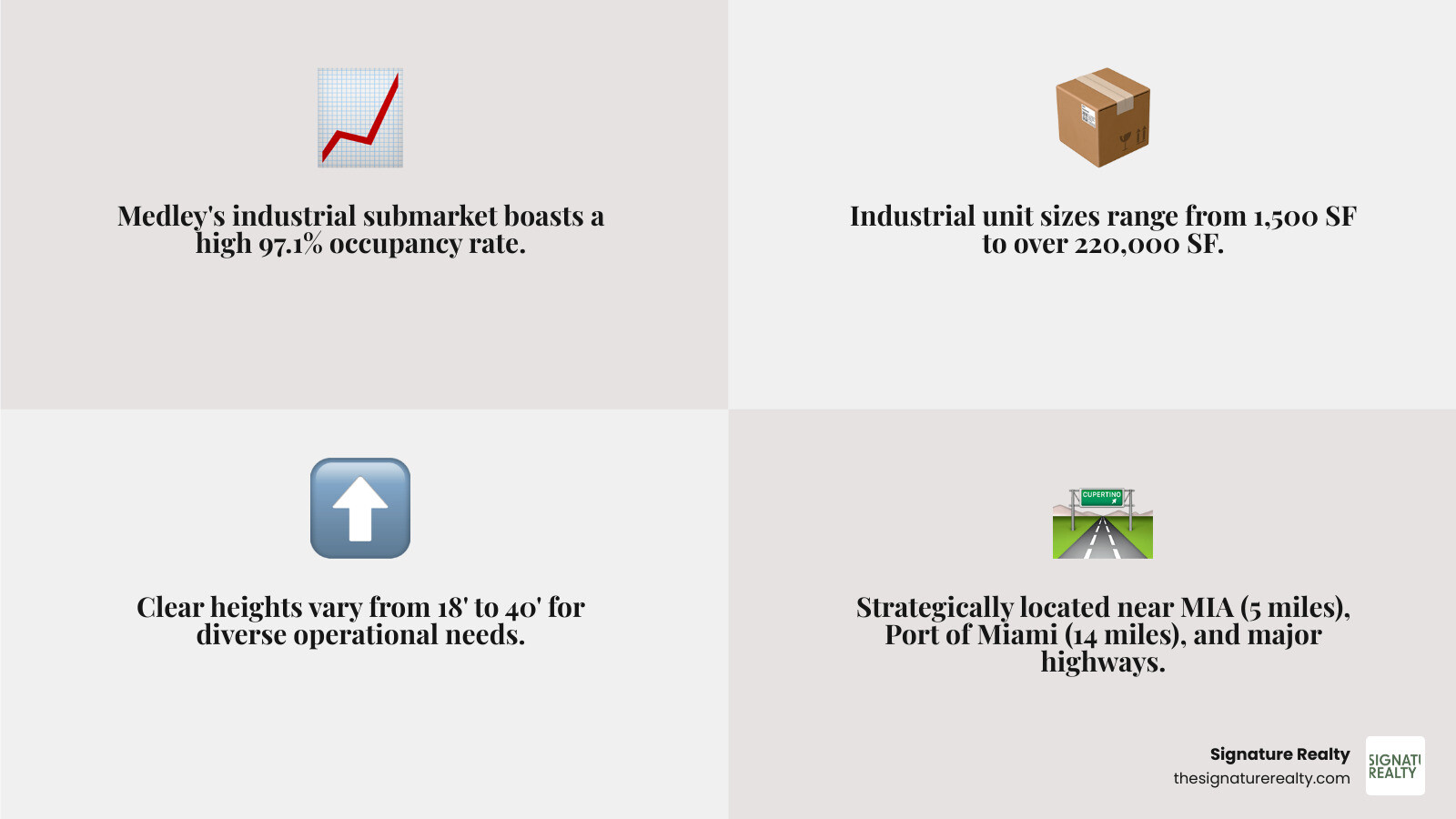 Medley's industrial submarket boasts a high 97.1% occupancy rate.

Industrial unit sizes range from 1,500 SF to over 220,000 SF.

Clear heights vary from 18' to 40' for diverse operational needs.

CUPERTINO

Strategically located near MIA (5 miles), Port of Miami (14 miles), and major highways.

Signature Realty
thesignaturerealty.com

SIGNATI
REALTY