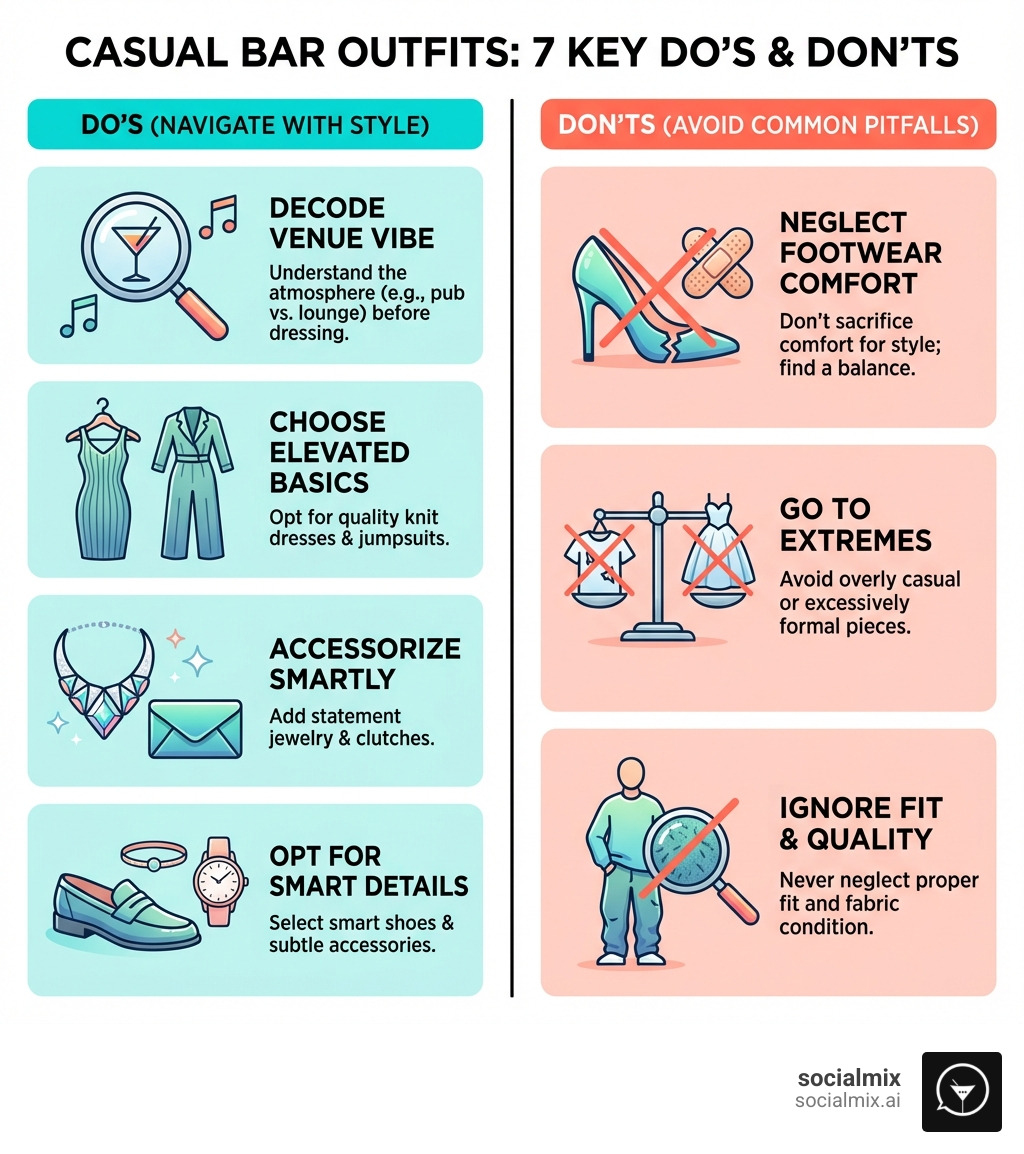 CASUAL BAR OUTFITS: 7 KEY DO'S & DON'TS

DO'S (NAVIGATE WITH STYLE)

DECODE VENUE VIBE
Understand the atmosphere (e.g., pub vs. lounge) before dressing.

CHOOSE ELEVATED BASICS
Opt for quality knit dresses & jumpsuits.

ACCESSORIZE SMARTLY
Add statement jewelry & clutches.

OPT FOR SMART DETAILS
Select smart shoes & subtle accessories.

DON'TS (AVOID COMMON PITFALLS)

NEGLECT FOOTWEAR COMFORT
Don't sacrifice comfort for style; find a balance.

GO TO EXTREMES
Avoid overly casual or excessively formal pieces.

IGNORE FIT & QUALITY
Never neglect proper fit and fabric condition.

socialmix
socialmix.ai